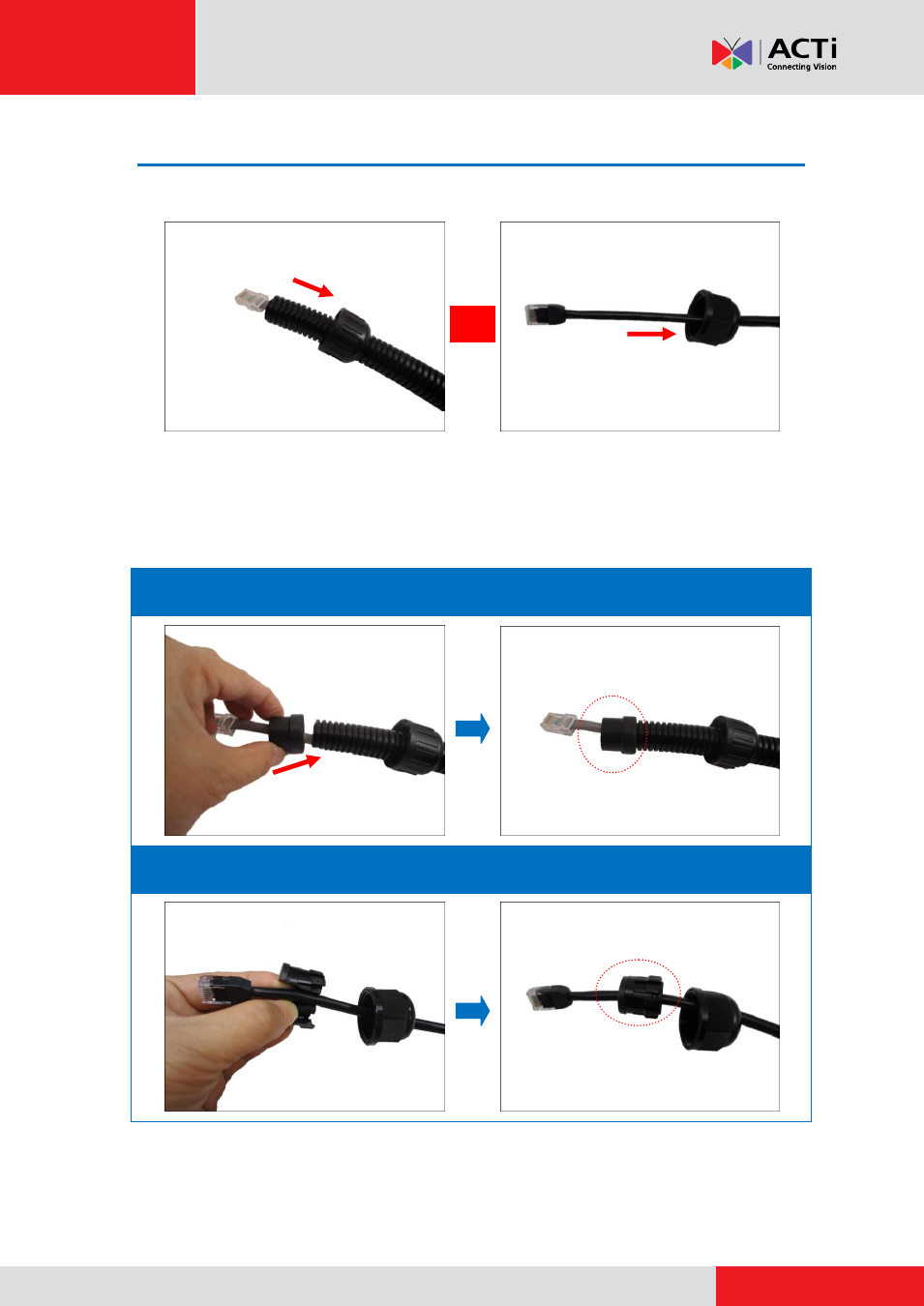 ACTi
Connecting Vision