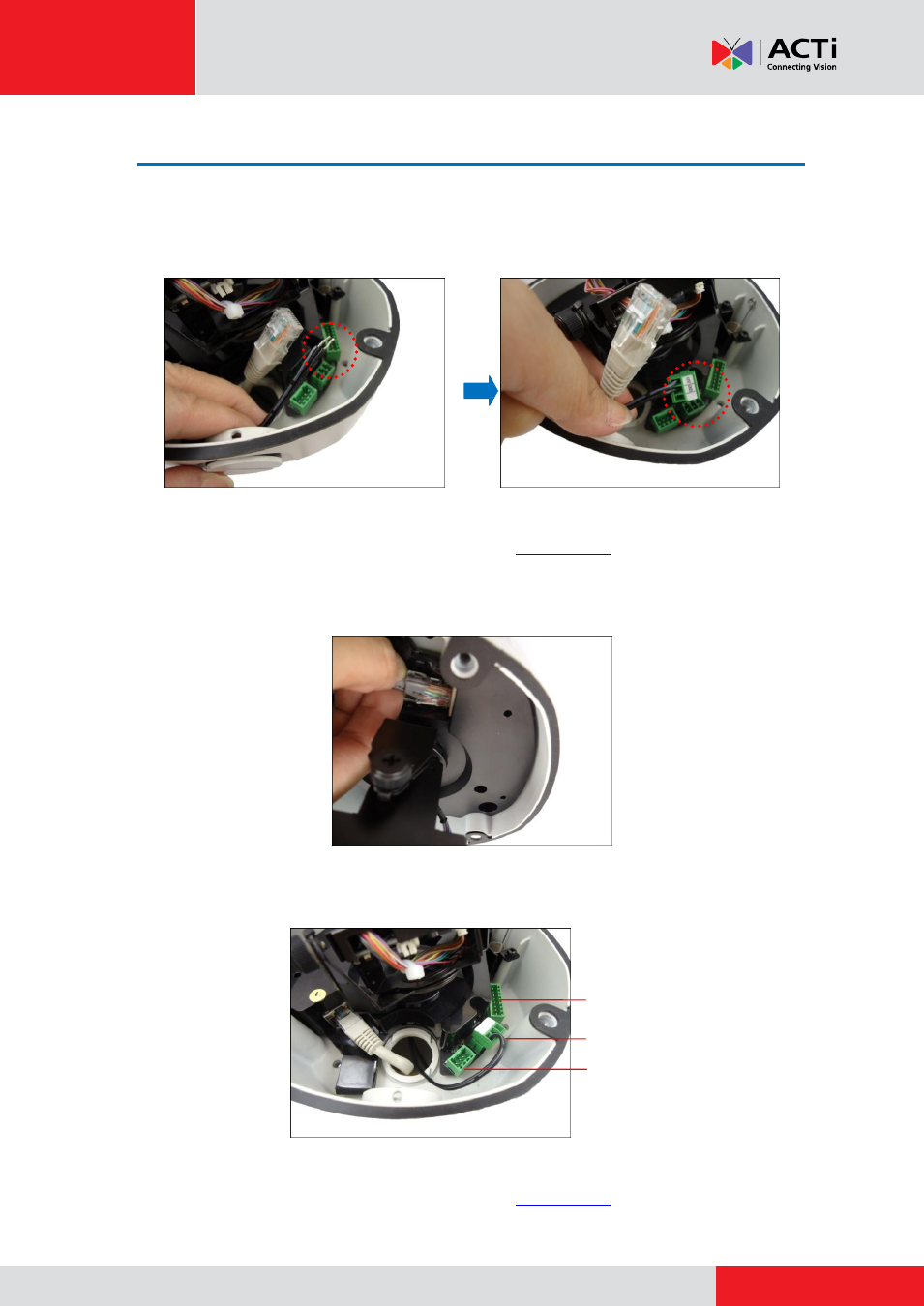 ACTi
Connecting Vision