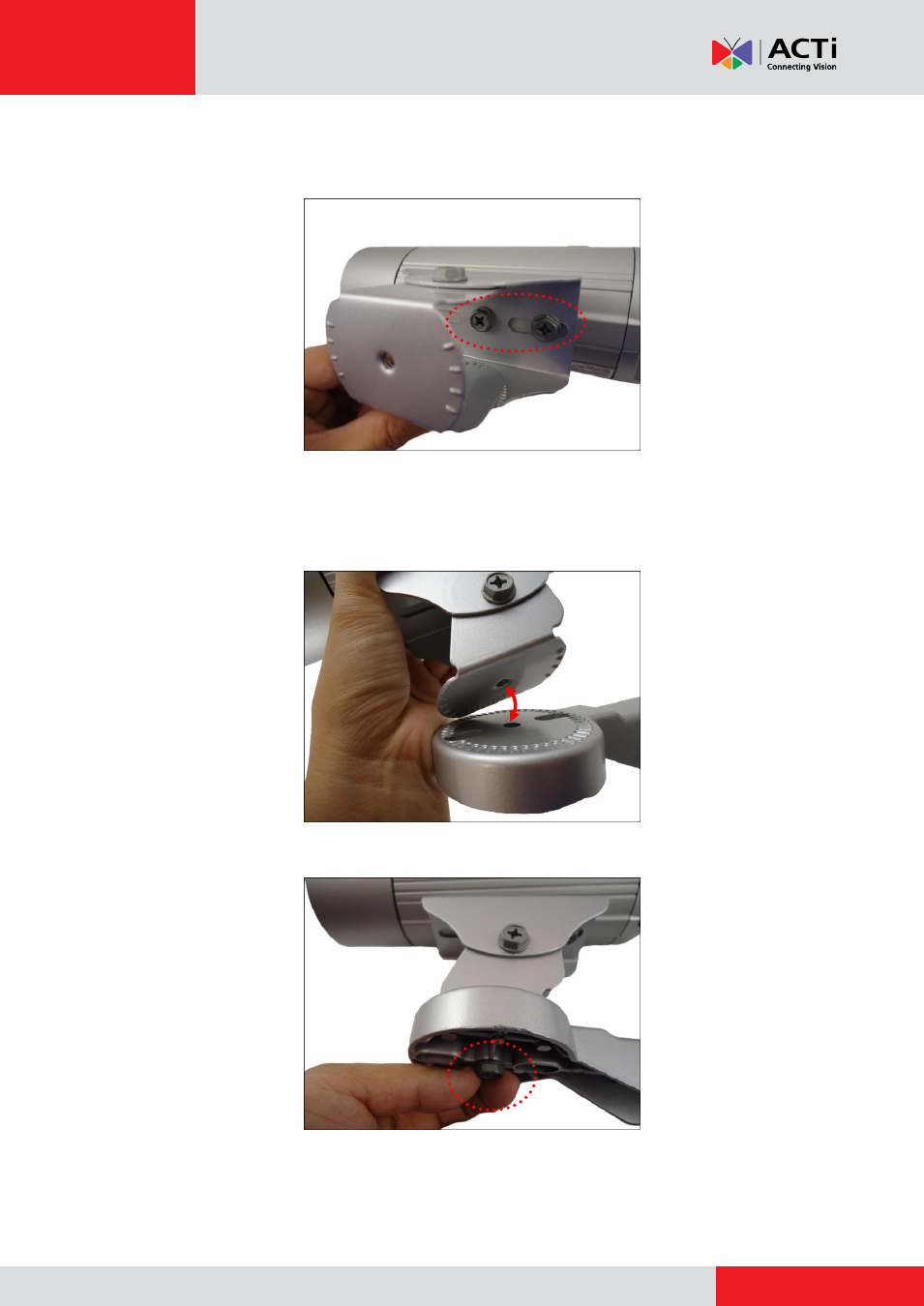 ACTi
Connecting Vision