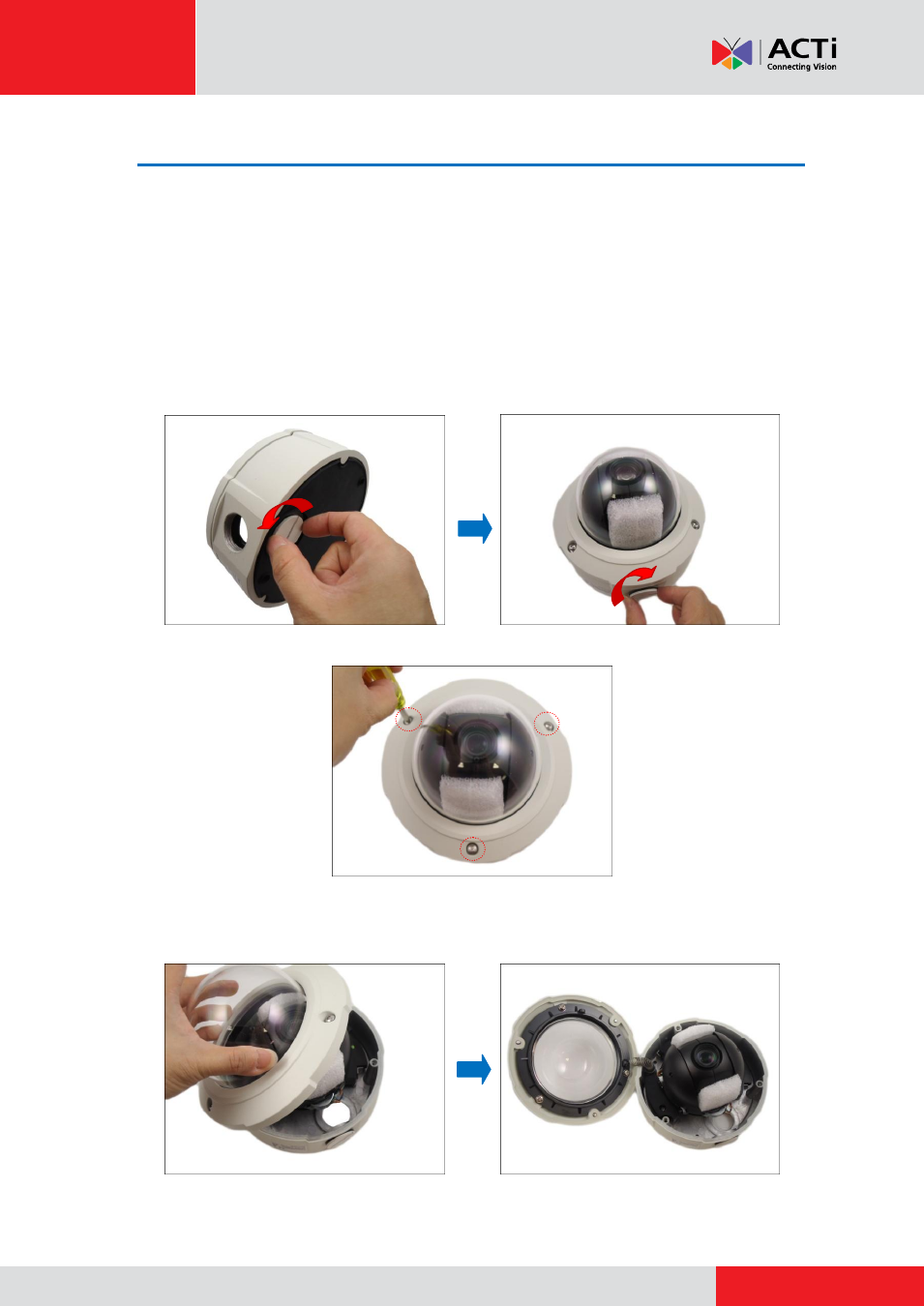 ACTi
Connecting Vision