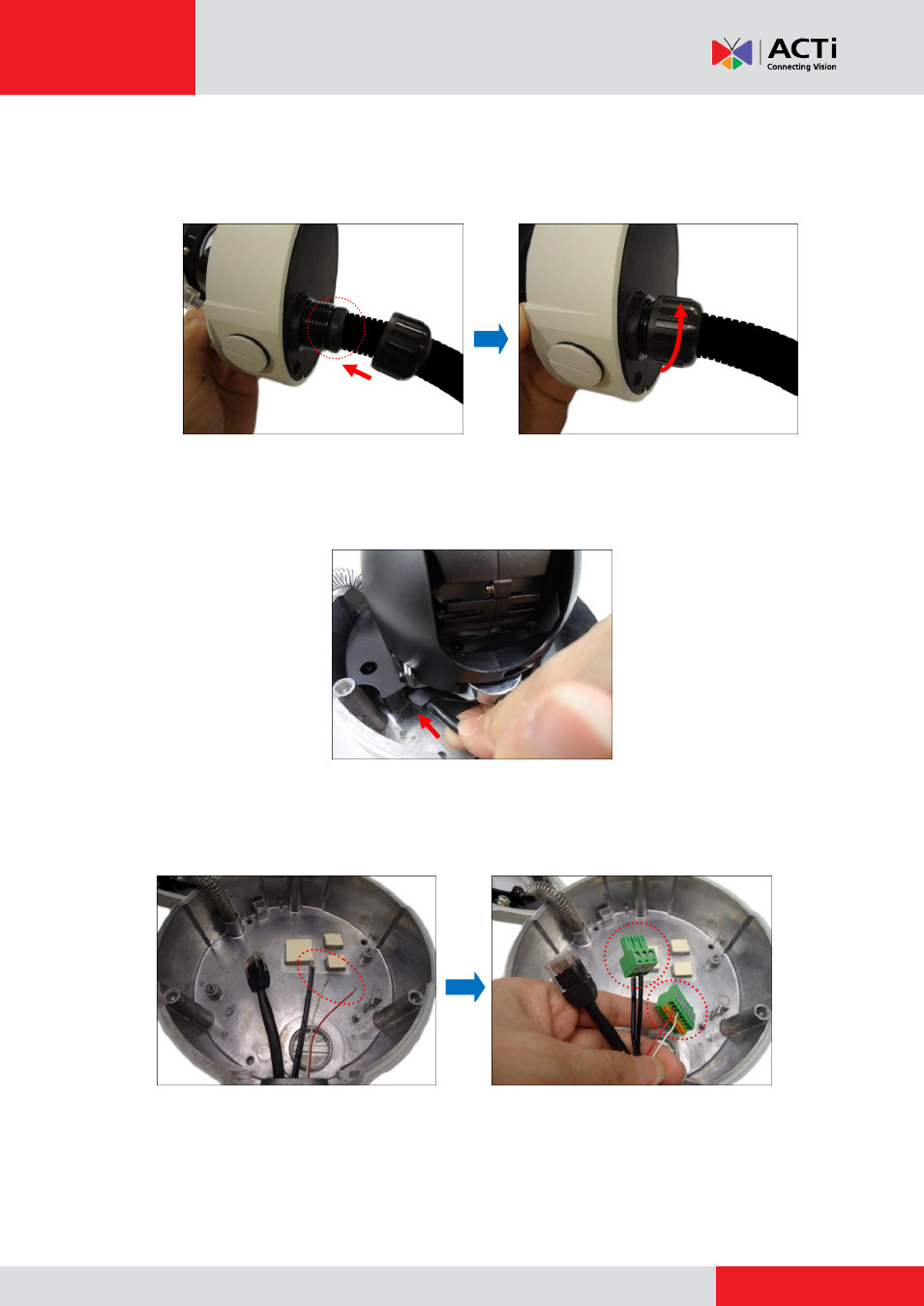 ACTi
Connecting Vision