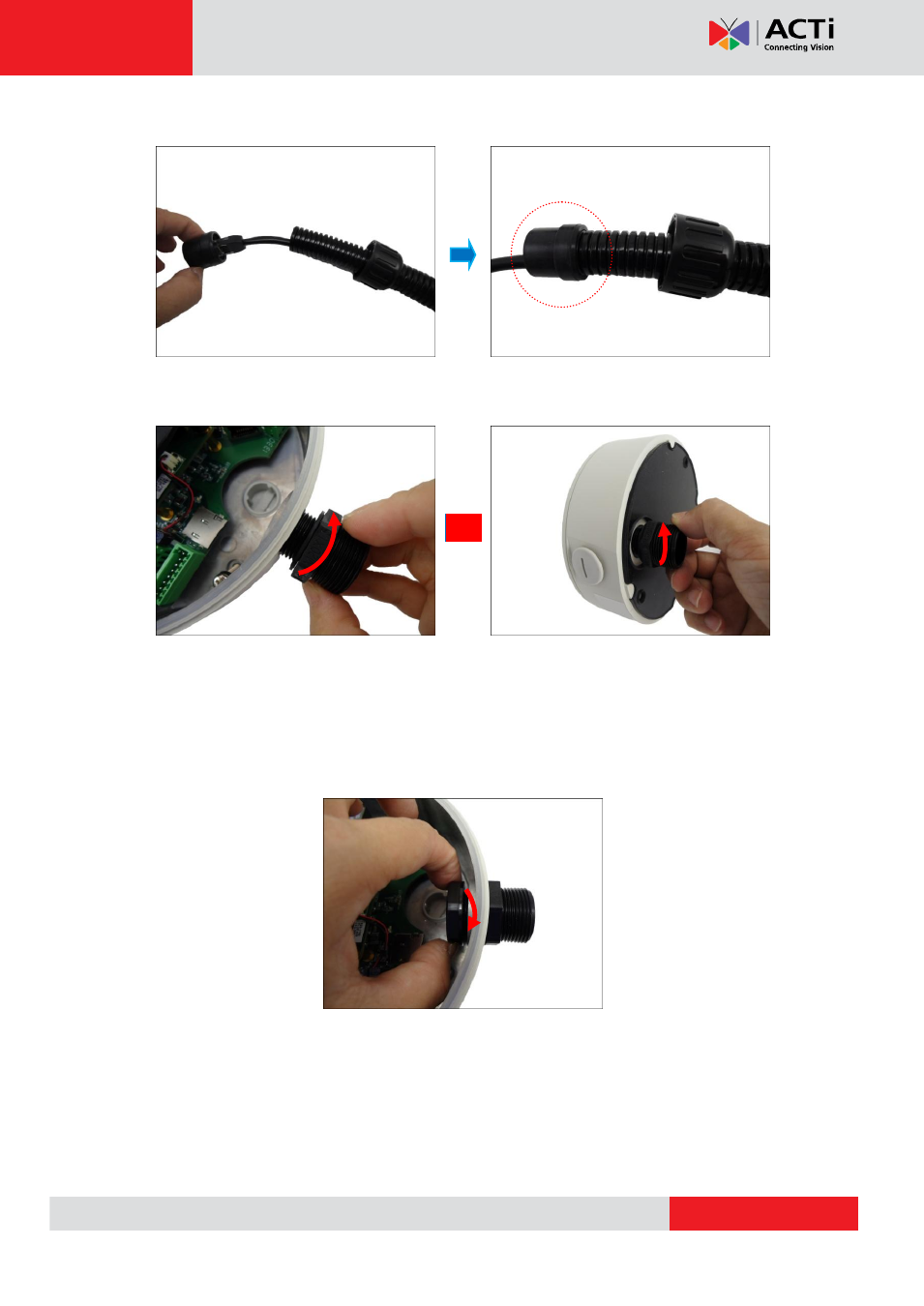 ACTi
Connecting Vision