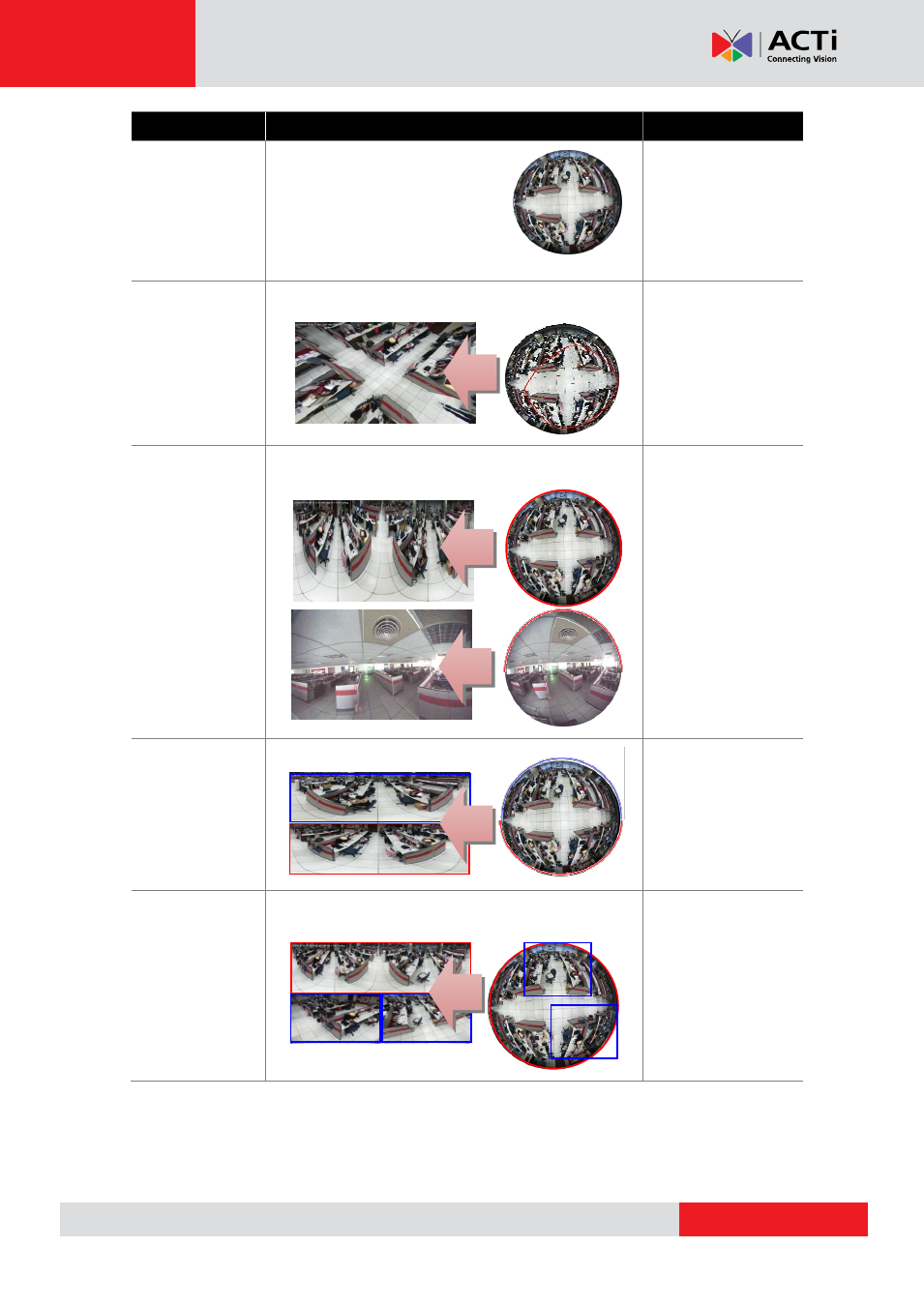 ACTi
Connecting Vision