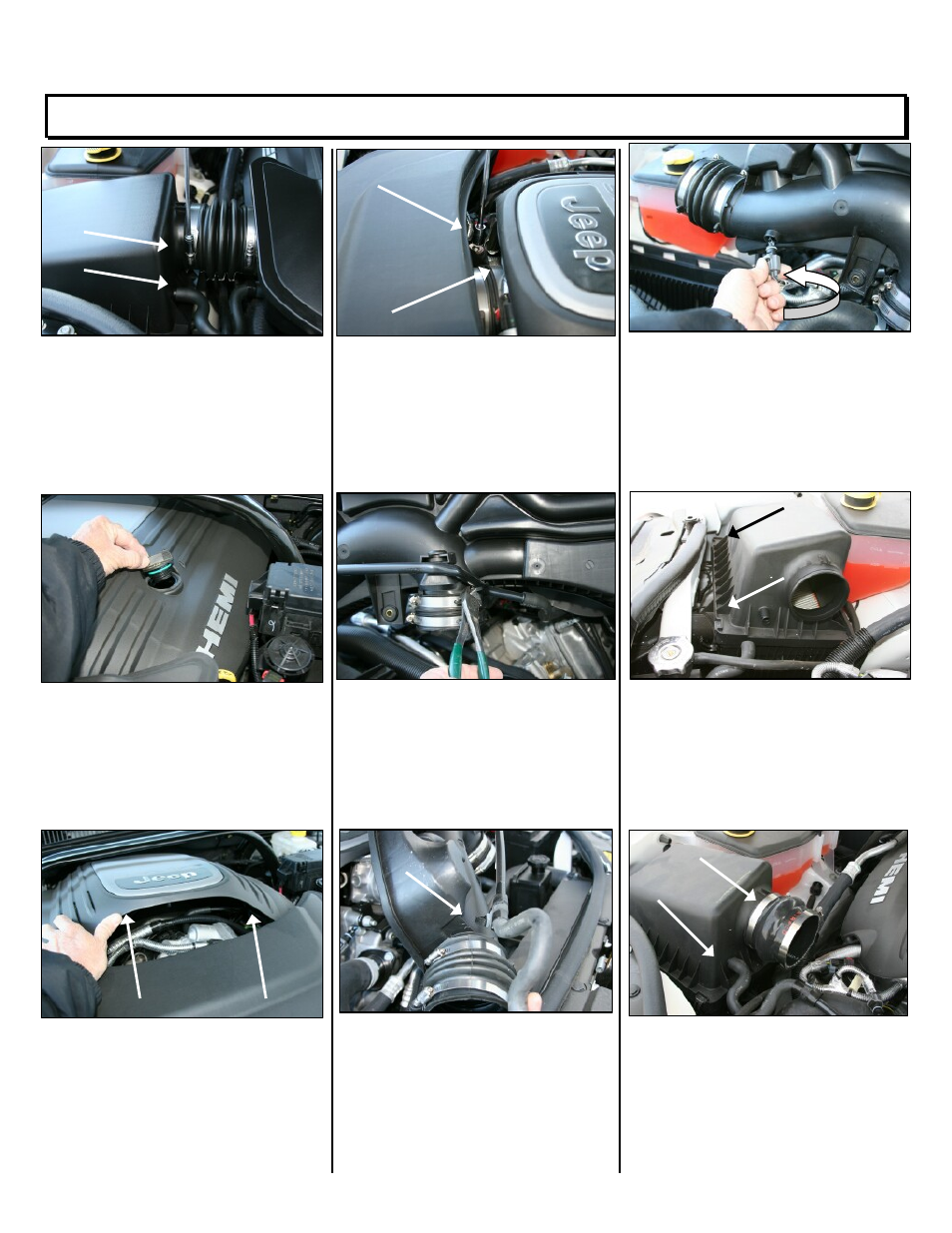 Jeep

HEMI

Jeep

HEMI