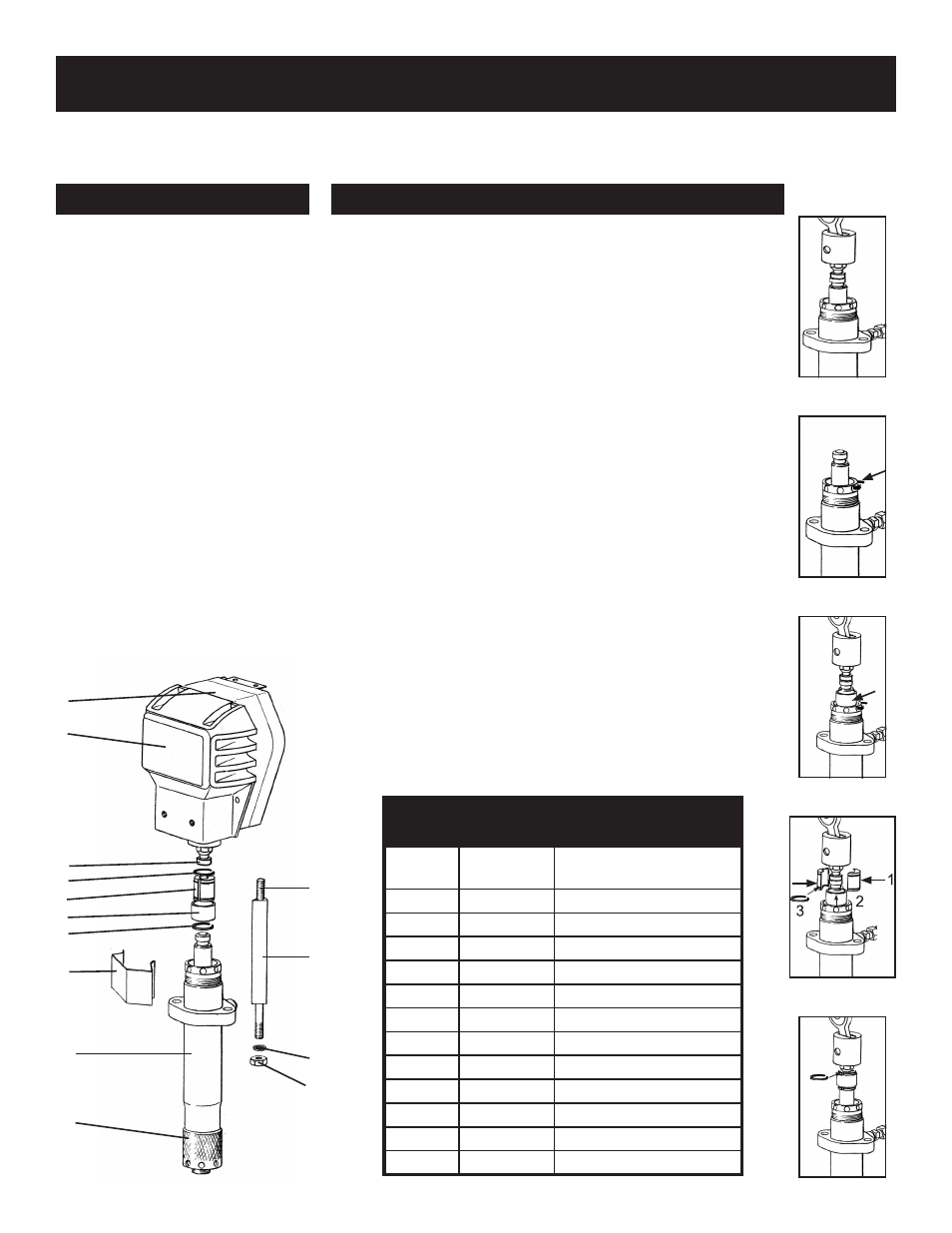 1

2
3