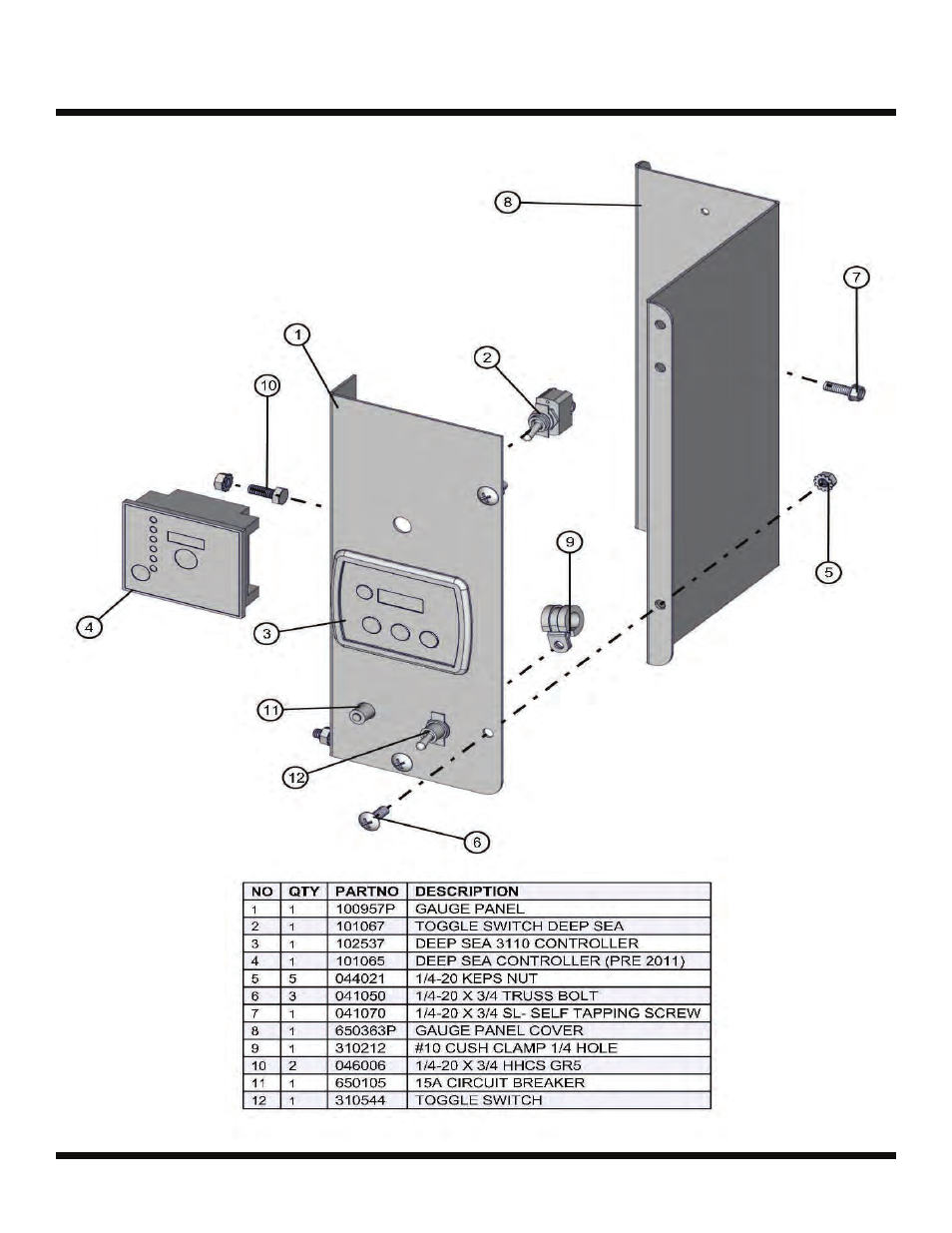 8

7

1

2

10

9

5

4

3

11

12

6

| NO | QTY | PARTNO | DESCRIPTION |
|---|---|---|---|
| 1 | 1 | 100957P | GAUGE PANEL |
| 2 | 1 | 101067 | TOGGLE SWITCH DEEP SEA |
| 3 | 1 | 102537 | DEEP SEA 3110 CONTROLLER |
| 4 | 1 | 101065 | DEEP SEA CONTROLLER (PRE 2011) |
| 5 | 5 | 044021 | 1/4-20 KEPS NUT |
| 6 | 3 | 041050 | 1/4-20 X 3/4 TRUSS BOLT |
| 7 | 1 | 041070 | 1/4-20 X 3/4 SL- SELF TAPPING SCREW |
| 8 | 1 | 650363P | GAUGE PANEL COVER |
| 9 | 1 | 310212 | #10 CUSH CLAMP 1/4 HOLE |
| 10 | 2 | 046006 | 1/4-20 X 3/4 HHCS GR5 |
| 11 | 1 | 650105 | 15A CIRCUIT BREAKER |
| 12 | 1 | 310544 | TOGGLE SWITCH |