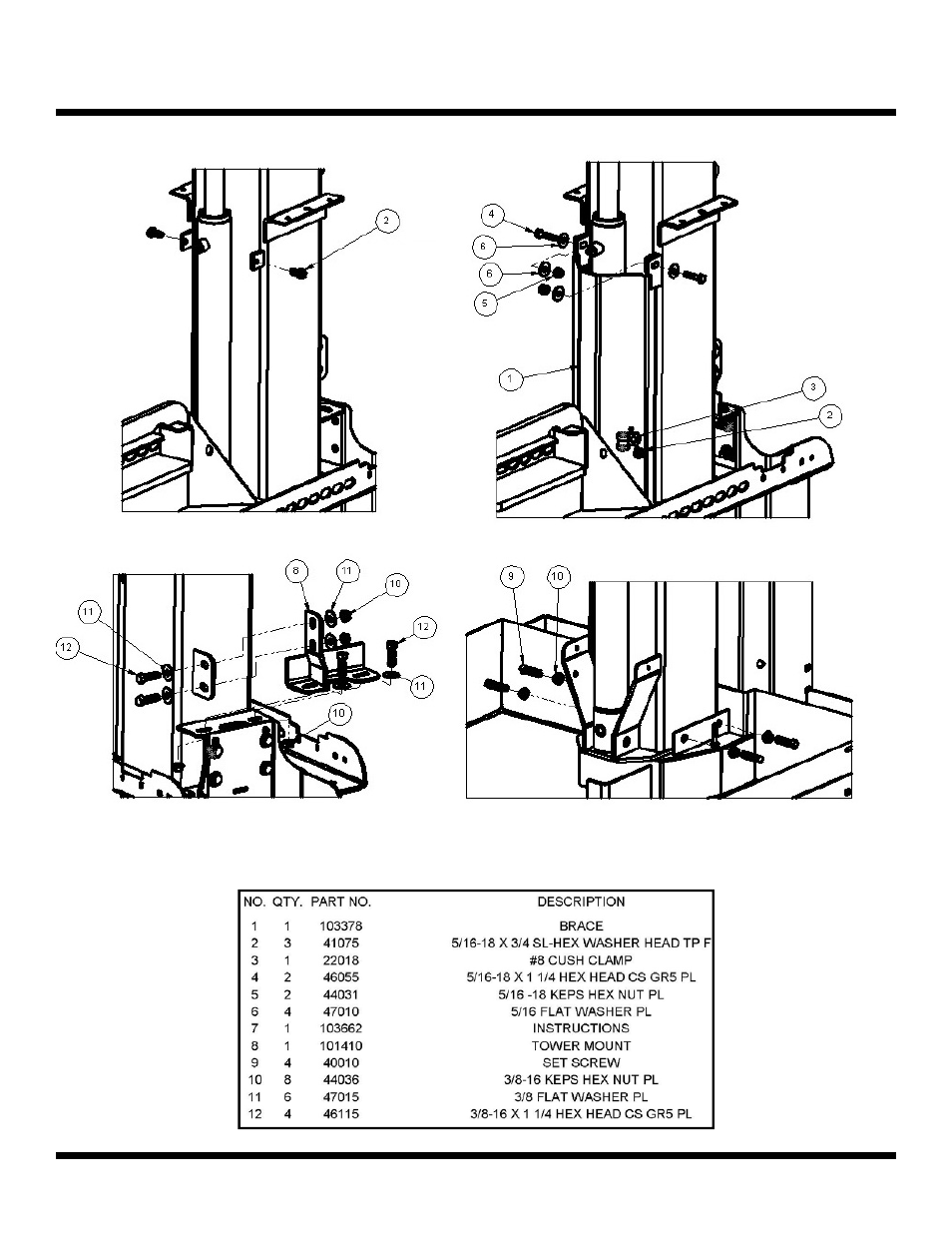 2

4
6
6
5
1
3
2

8
11
10
11
12
12
11
10

9
10

| NO. | QTY. | PART NO. | DESCRIPTION |
|---|---|---|---|
| 1 | 1 | 103378 | BRACE |
| 2 | 3 | 41075 | 5/16-18 X 3/4 SL-HEX WASHER HEAD TP F |
| 3 | 1 | 22018 | #8 CUSH CLAMP |
| 4 | 2 | 46055 | 5/16-18 X 1 1/4 HEX HEAD CS GR5 PL |
| 5 | 2 | 44031 | 5/16 -18 KEPS HEX NUT PL |
| 6 | 4 | 47010 | 5/16 FLAT WASHER PL |
| 7 | 1 | 103662 | INSTRUCTIONS |
| 8 | 1 | 101410 | TOWER MOUNT |
| 9 | 4 | 40010 | SET SCREW |
| 10 | 8 | 44036 | 3/8-16 KEPS HEX NUT PL |
| 11 | 6 | 47015 | 3/8 FLAT WASHER PL |
| 12 | 4 | 46115 | 3/8-16 X 1 1/4 HEX HEAD CS GR5 PL |