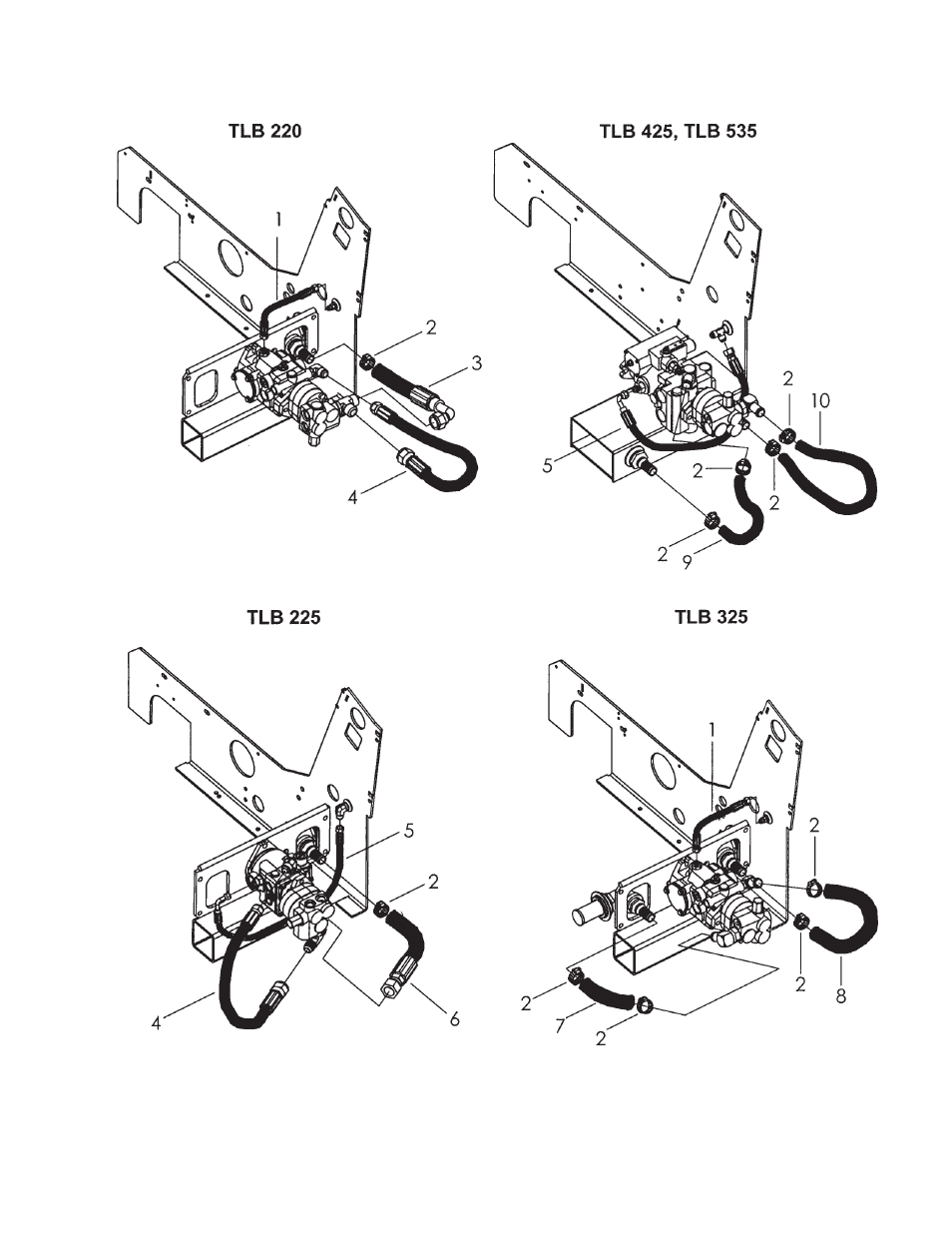 TLB 220

1
2
3
4

TLB 425, TLB 535

2
10
5
2
2
2
9

TLB 225

5
2
4
6

TLB 325

1
2
2
8
2
7
2