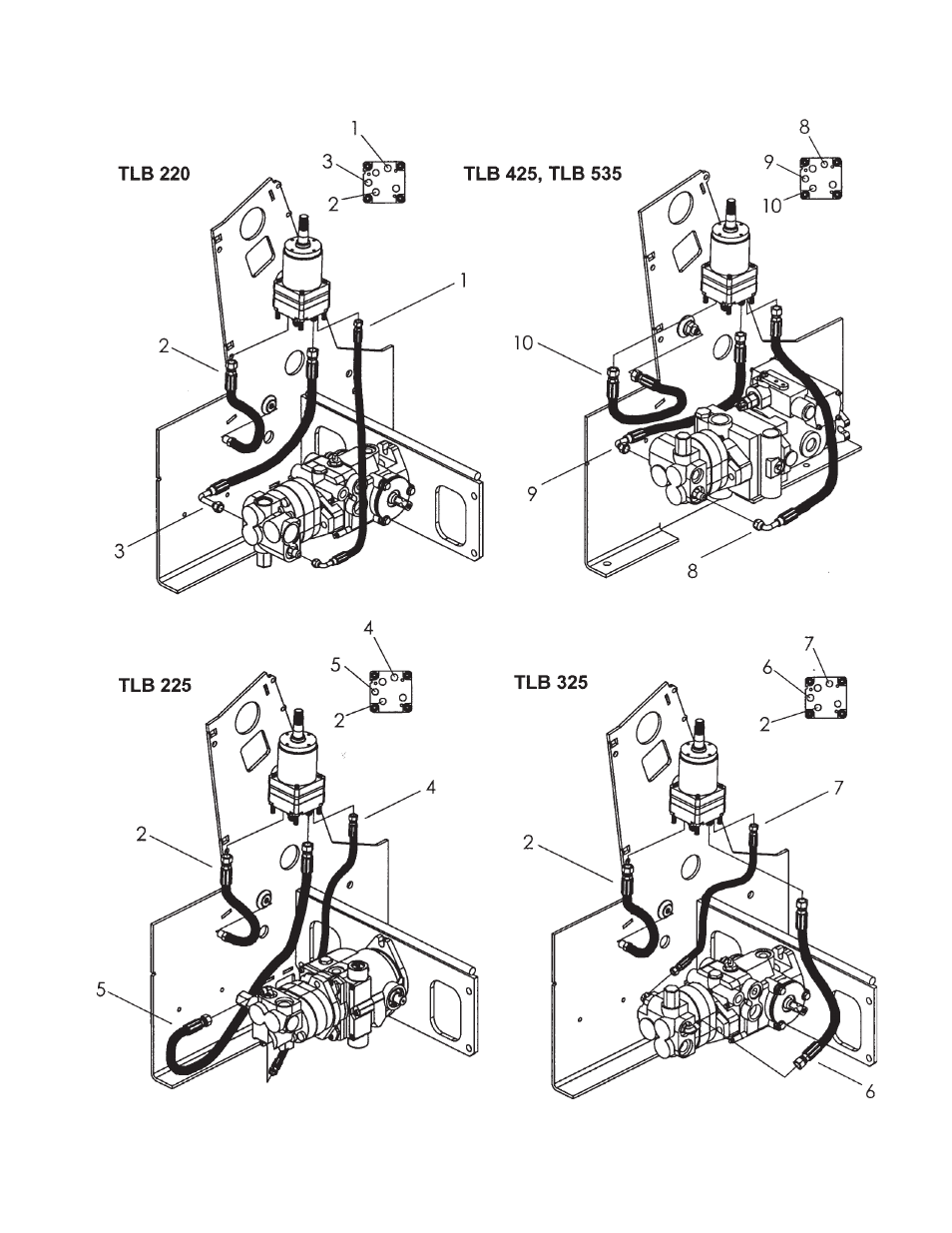 TLB 220

1
3
2
1
2
3

TLB 425, TLB 535

8
9
10
10
9
8

TLB 225

4
5
2
4
2
5

TLB 325

7
6
2
7
2
6