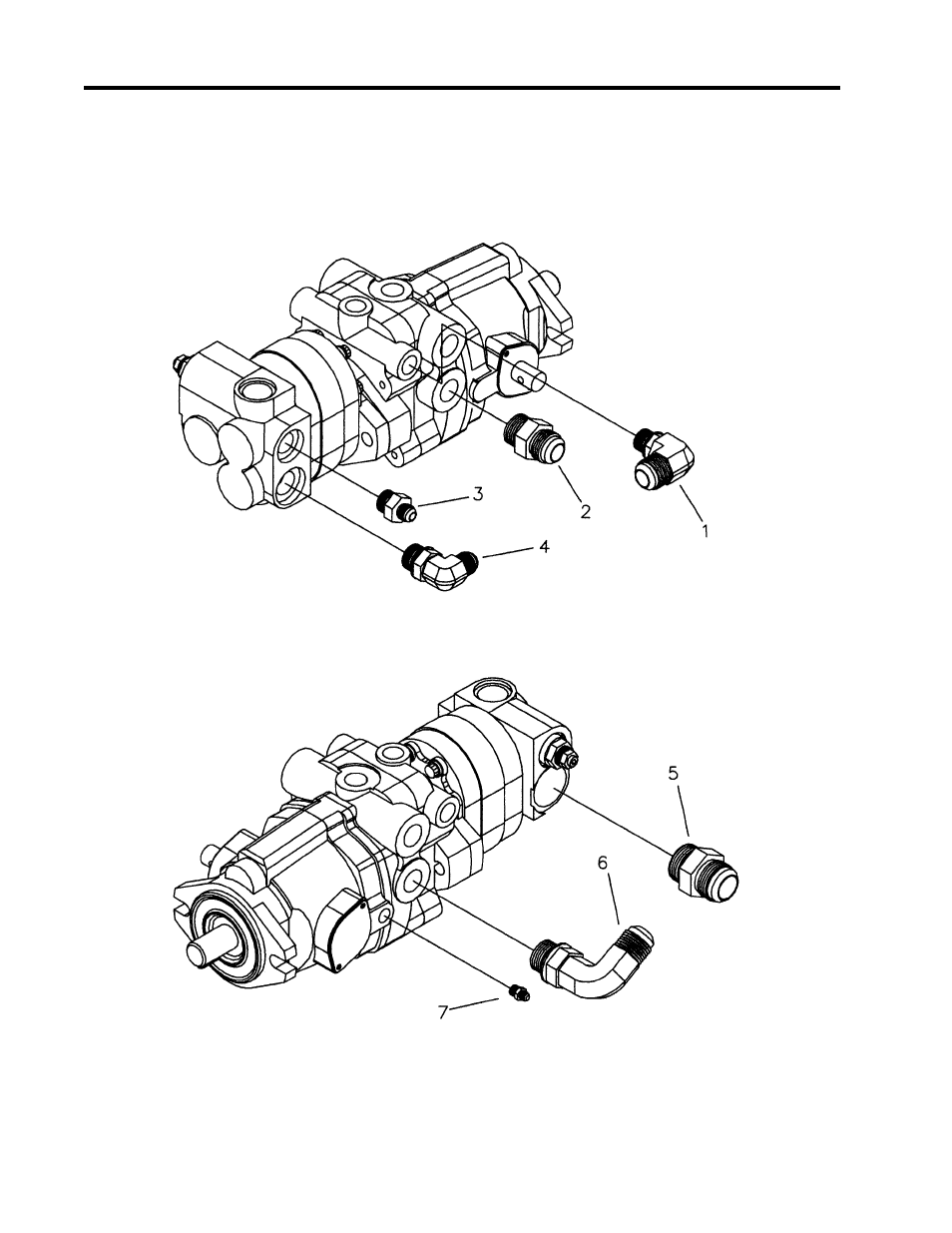 3
2
1
4
5
6
7