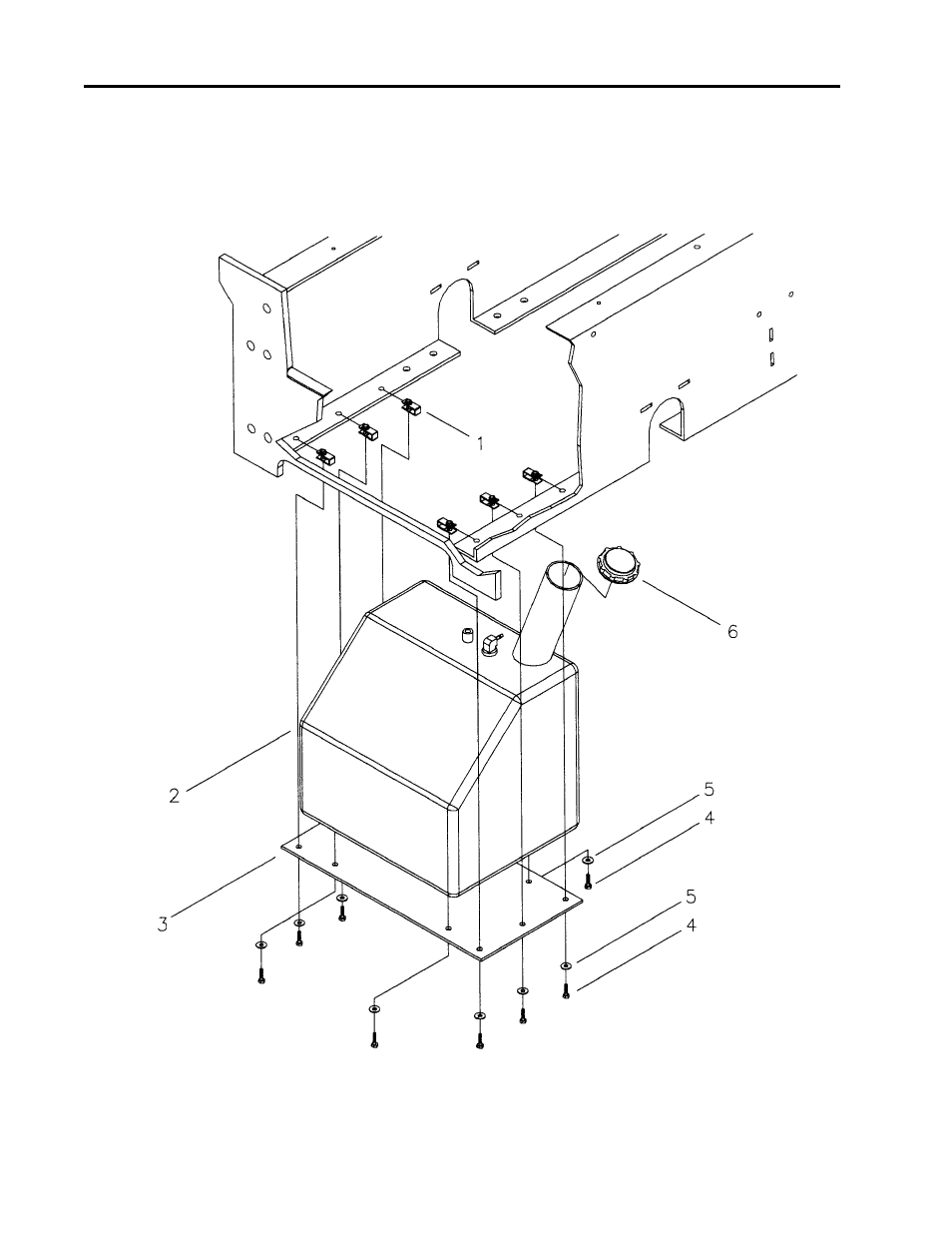 1
6
2
5
4
3
5
4