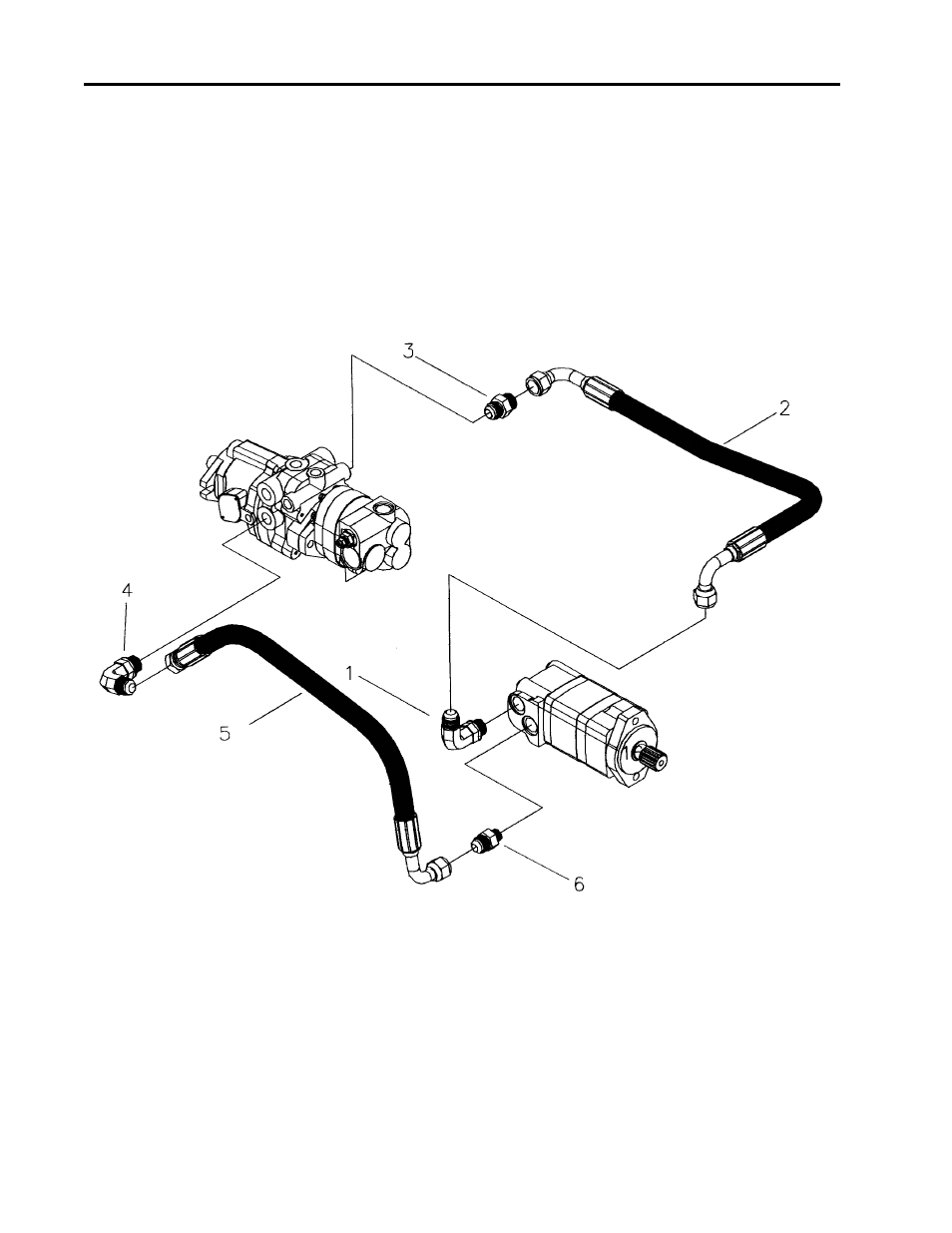 3
2
4
1
5
6