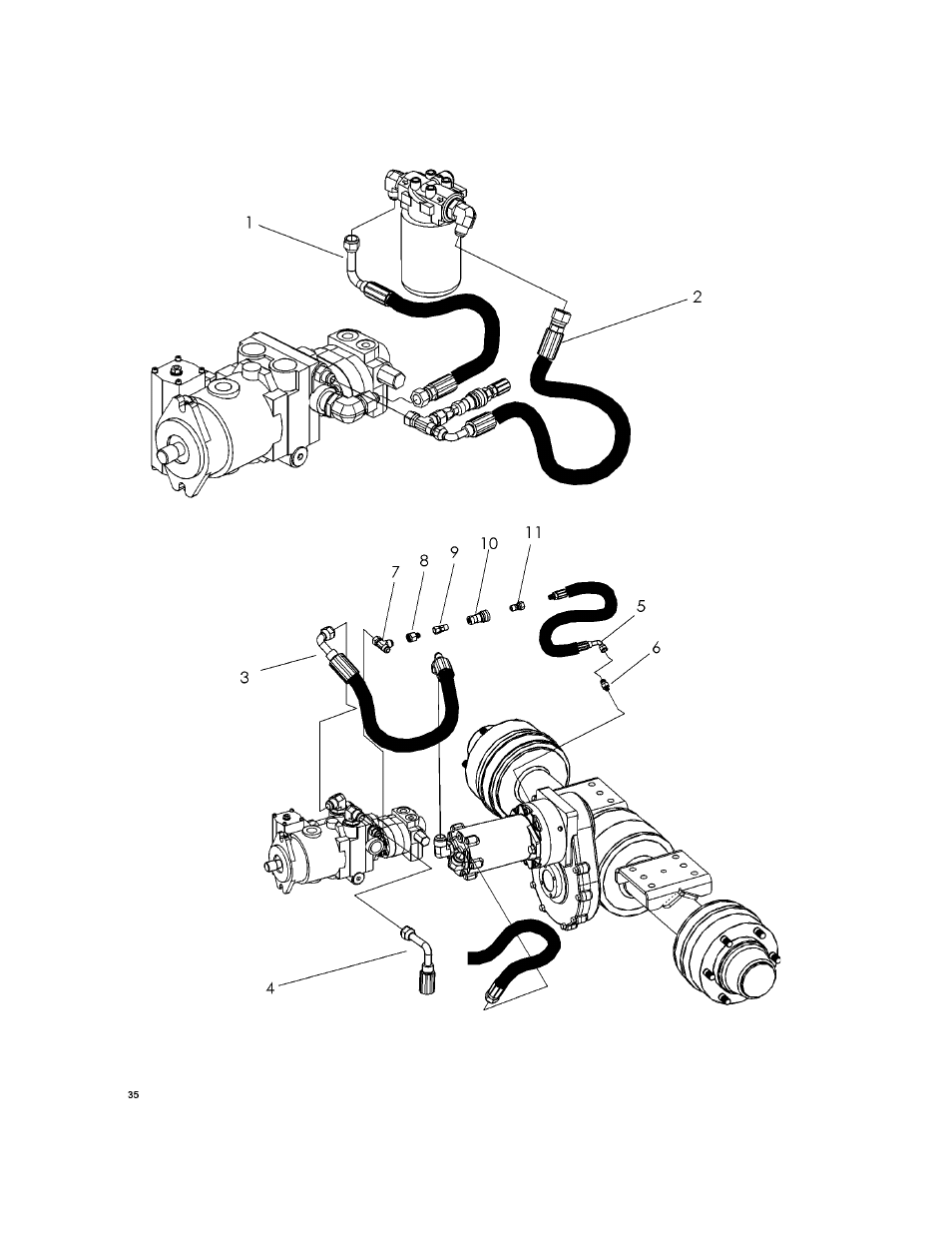 1

2

11
10
9
8
7

5

6

3

4

35