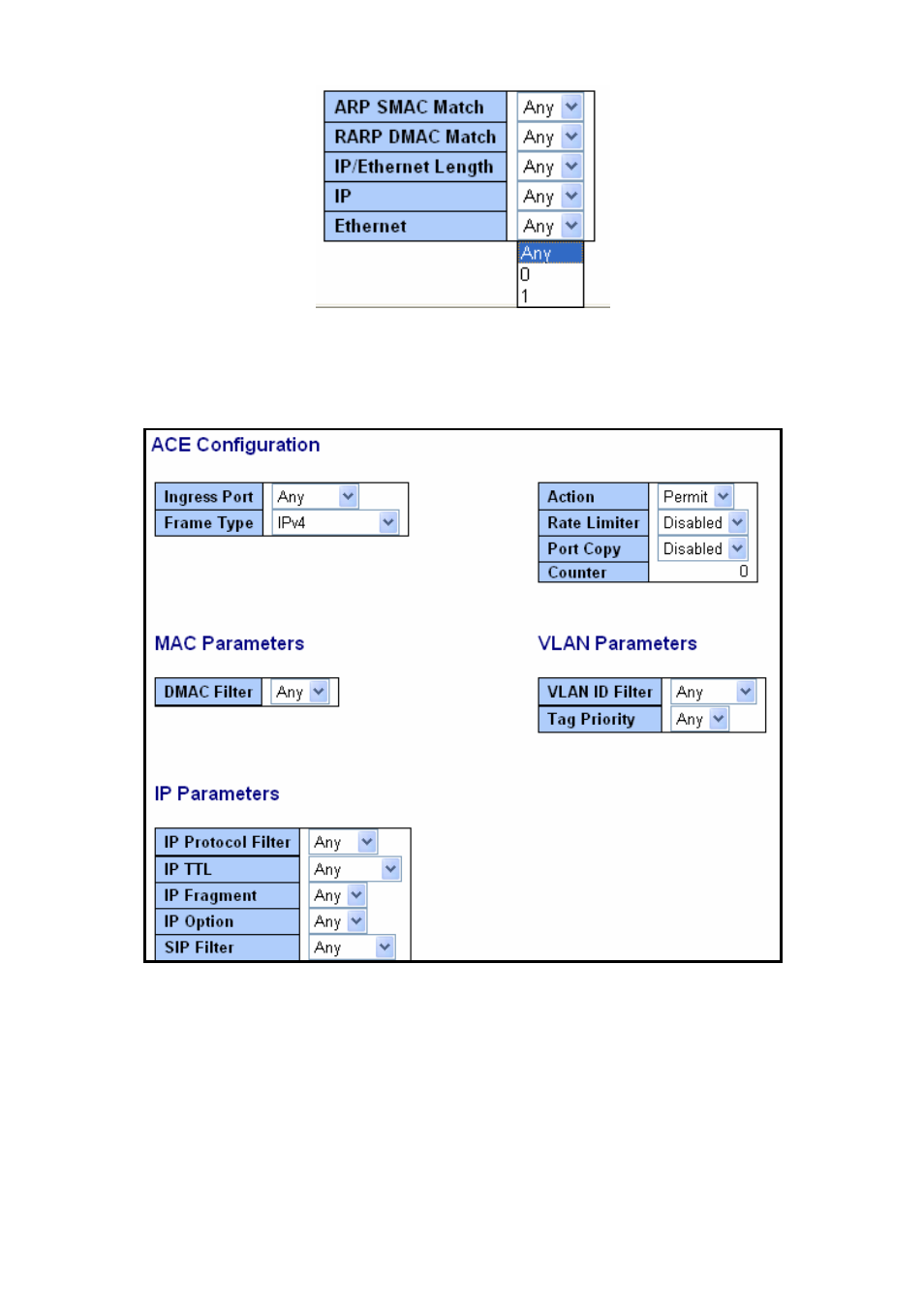 | ARP SMAC Match | Any |
|---|---|
| RARP DMAC Match | Any |
| IP/Ethernet Length | Any |
| IP | Any |
| Ethernet | Any |

Any
0
1

ACE Configuration

| Ingress Port | Any |
|---|---|
| Frame Type | IPv4 |

| Action | Permit |
|---|---|
| Rate Limiter | Disabled |
| Port Copy | Disabled |
| Counter | 0 |

MAC Parameters

| DMAC Filter | Any |
|---|---|

VLAN Parameters

| VLAN ID Filter | Any |
|---|---|
| Tag Priority | Any |

IP Parameters

| IP Protocol Filter | Any |
|---|---|
| IP TTL | Any |
| IP Fragment | Any |
| IP Option | Any |
| SIP Filter | Any |