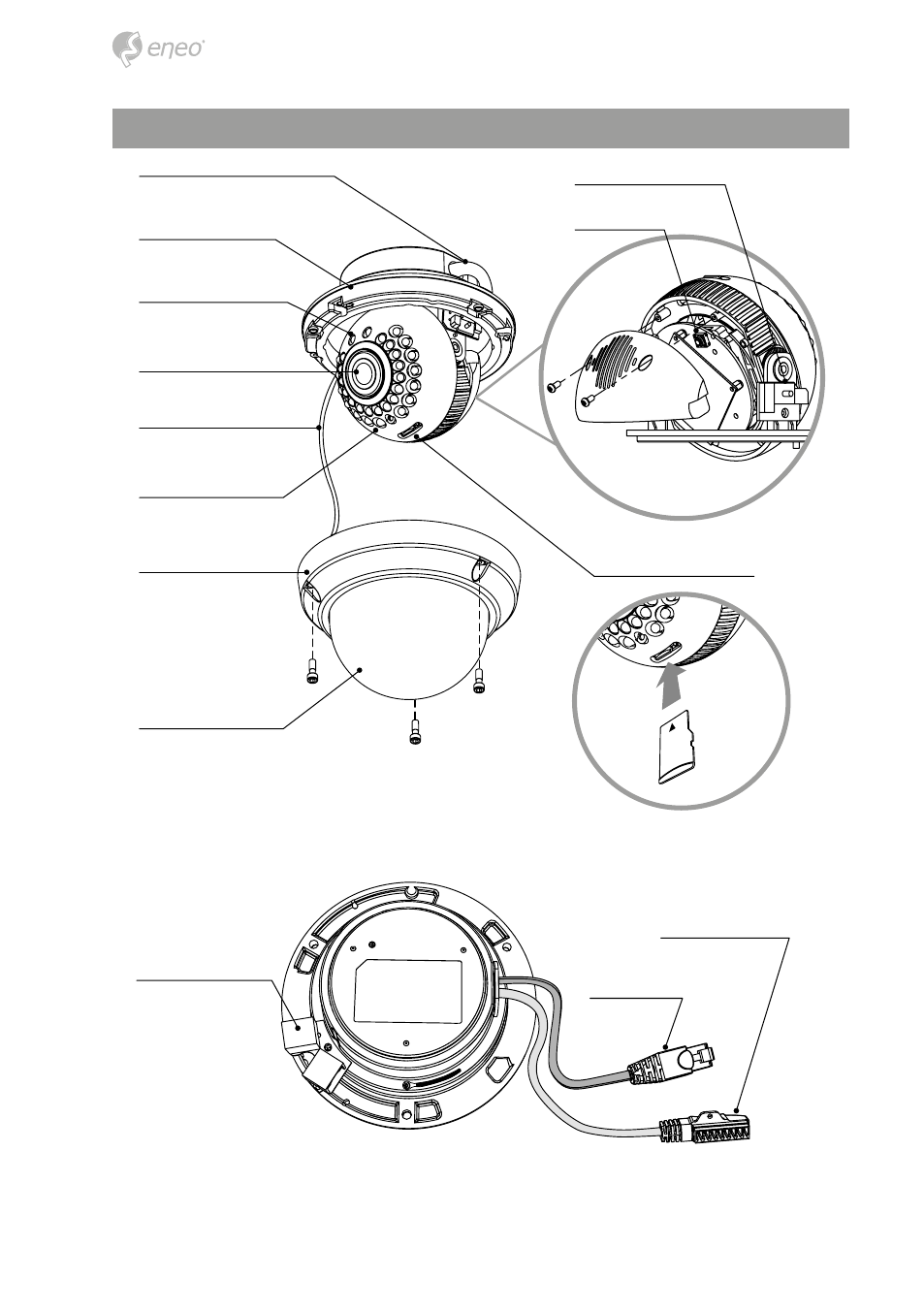 eneo