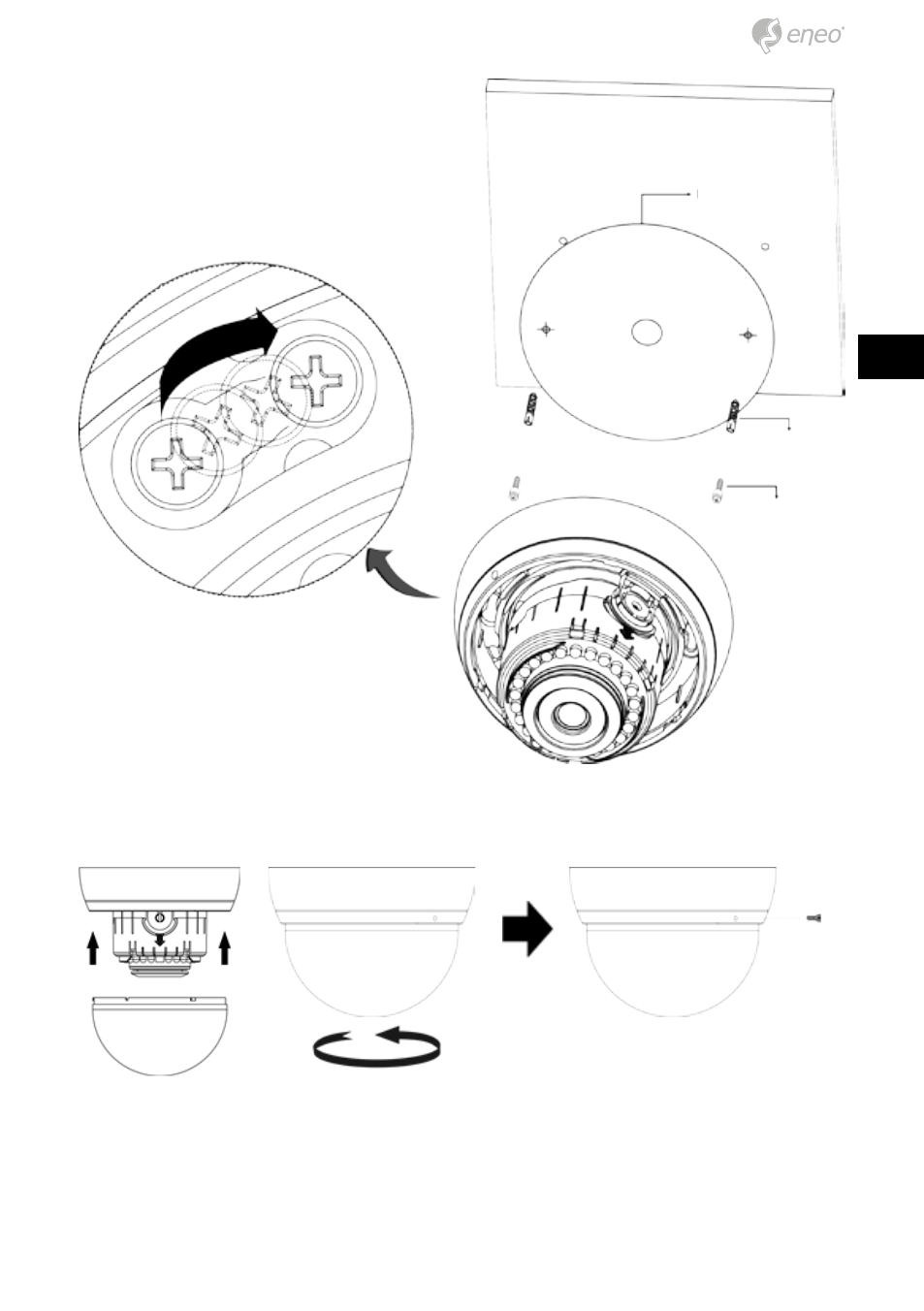 eneo