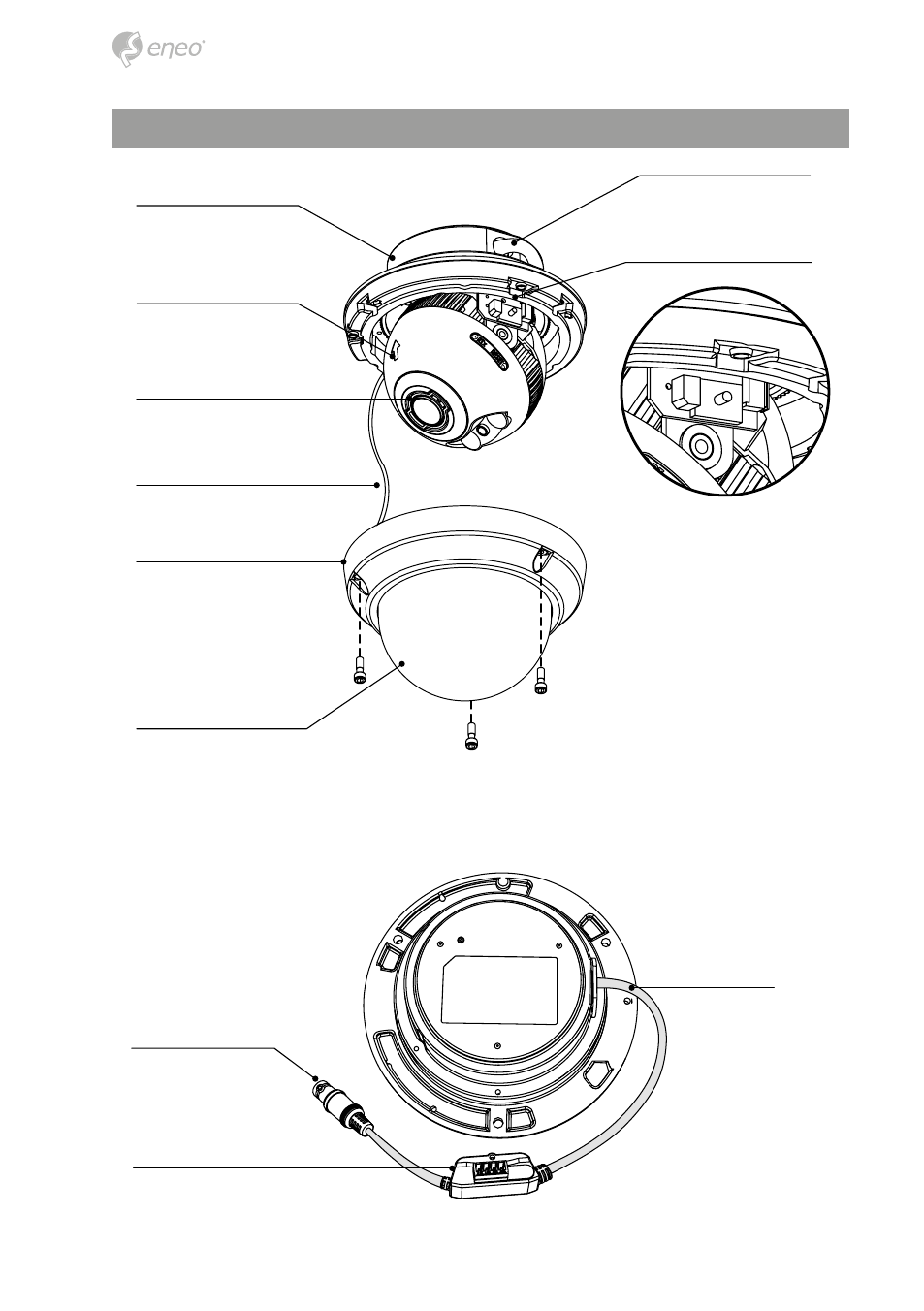 eneo