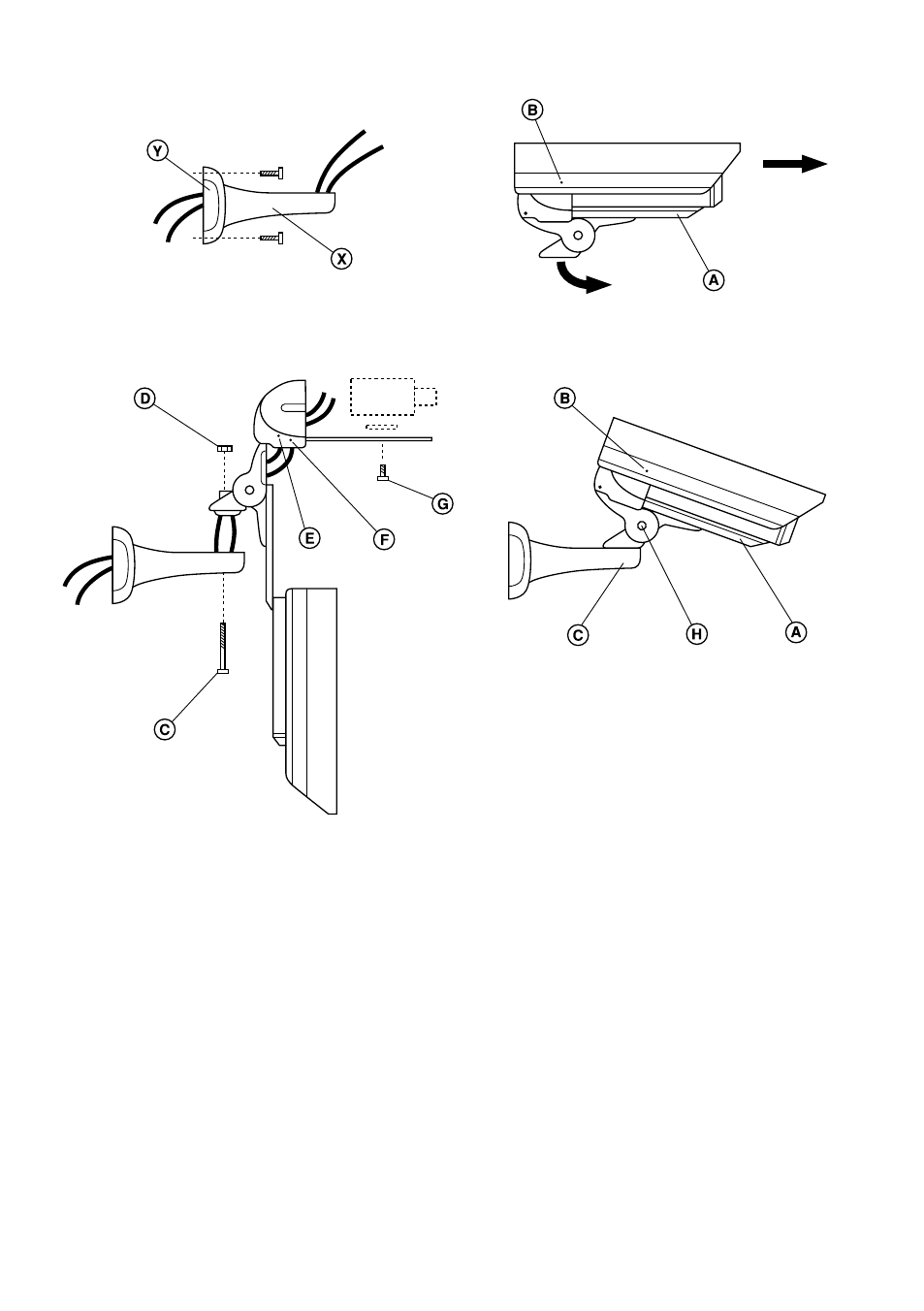 Y
X
B
A
D
E
F
G
C
B
C
H
A