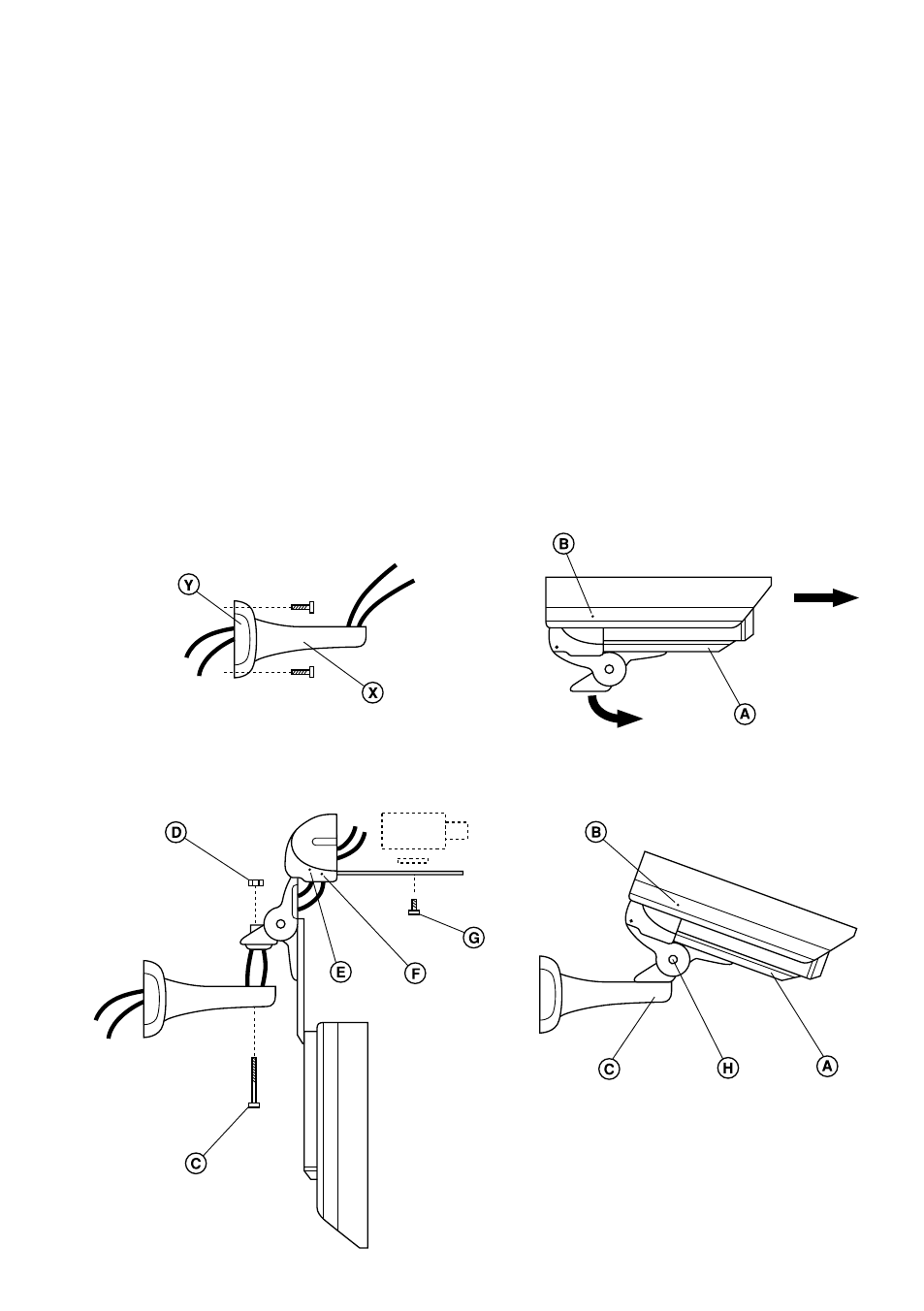 Y
X
B
A
D
E
F
G
C
B
C
H
A