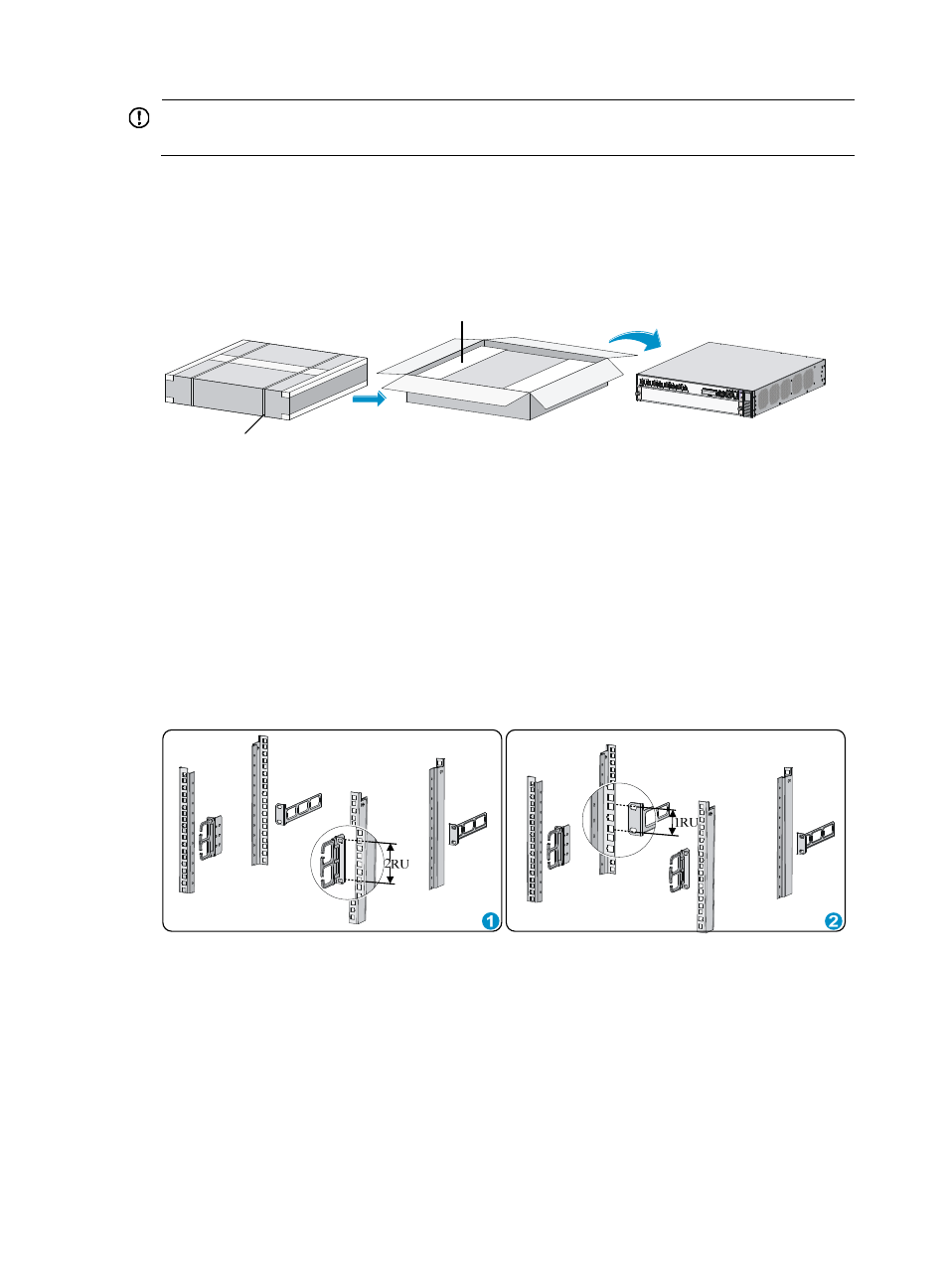 2RU

1RU

1

2