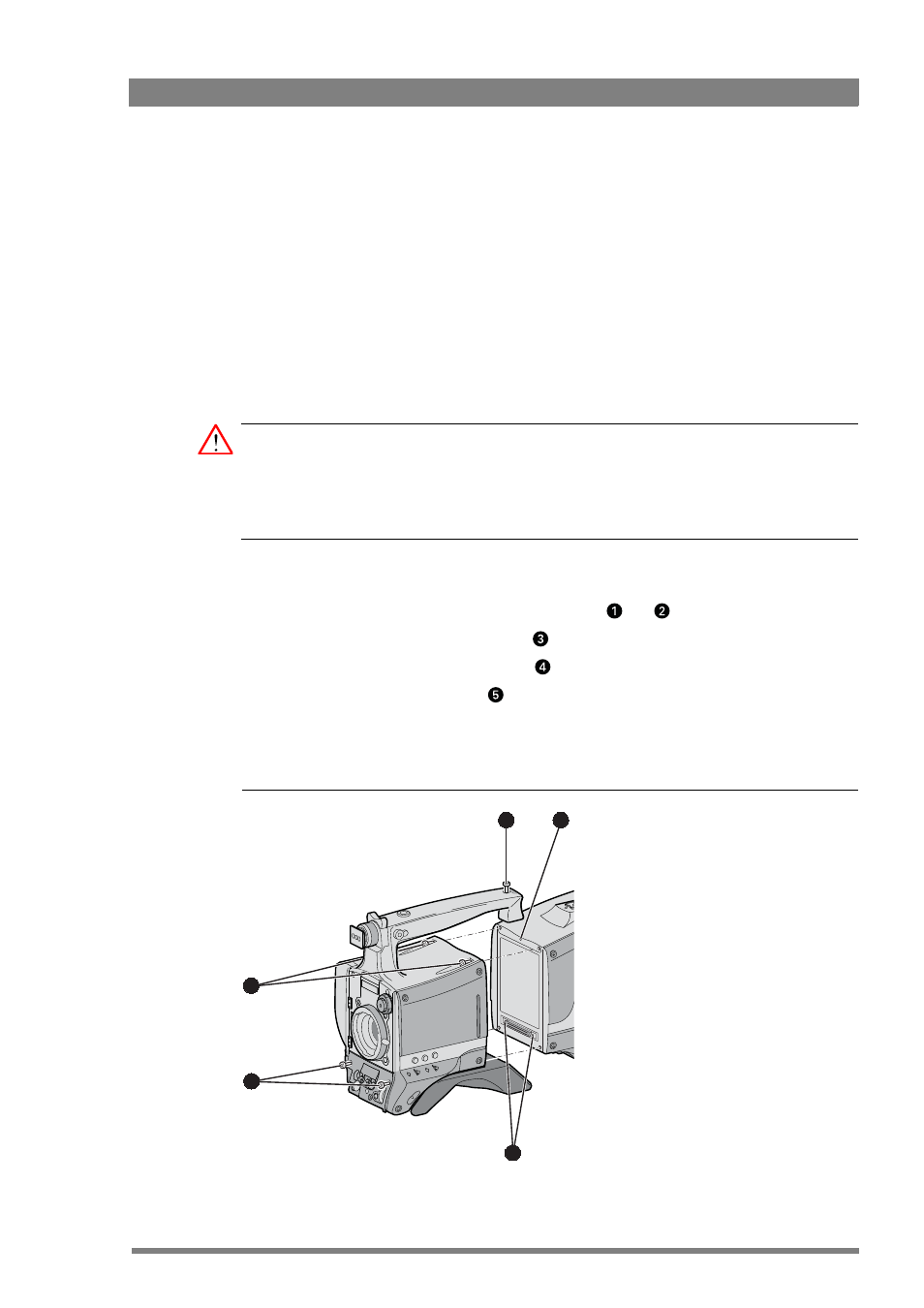 ❶ ❷

❸

❹

❺