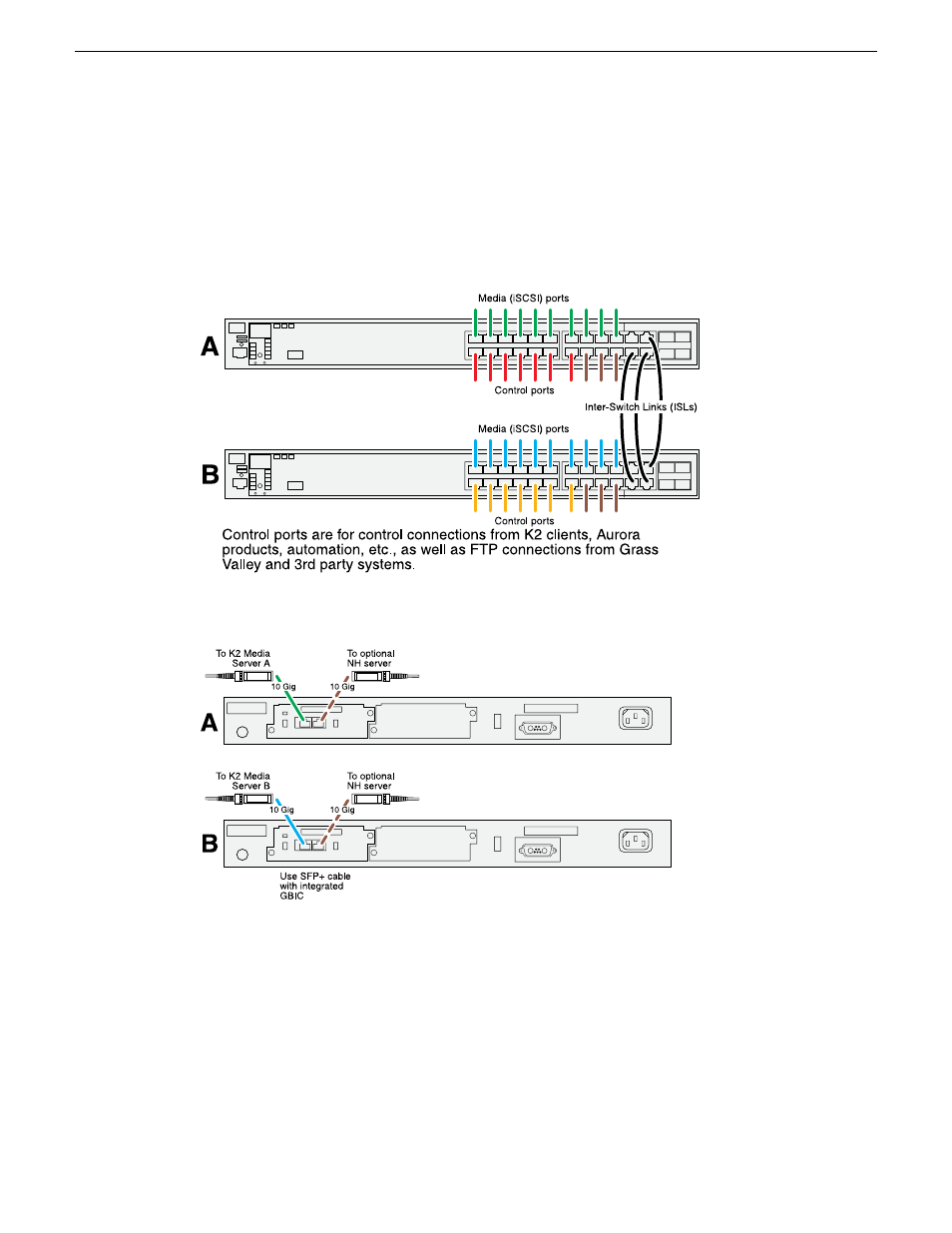 Media (iSCSI) ports

A

Control ports

Inter-Switch Links (ISLs)

Media (iSCSI) ports

B

Control ports

Control ports are for control connections from K2 clients, Aurora products, automation, etc., as well as FTP connections from Grass Valley and 3rd party systems.

To K2 Media Server A

To optional NH server

10 Gig

10 Gig

A

To K2 Media Server B

To optional NH server

10 Gig

10 Gig

B

Use SFP+ cable with integrated GBIC