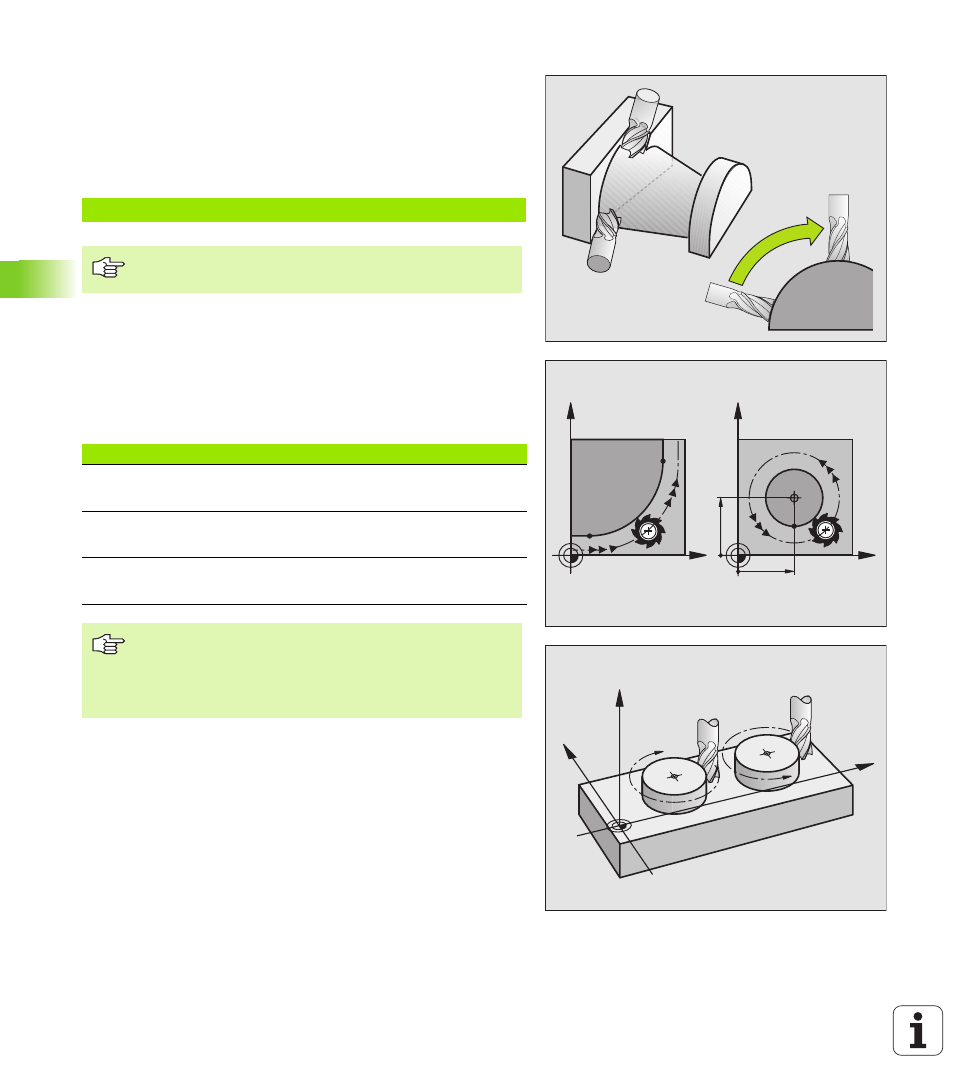 i