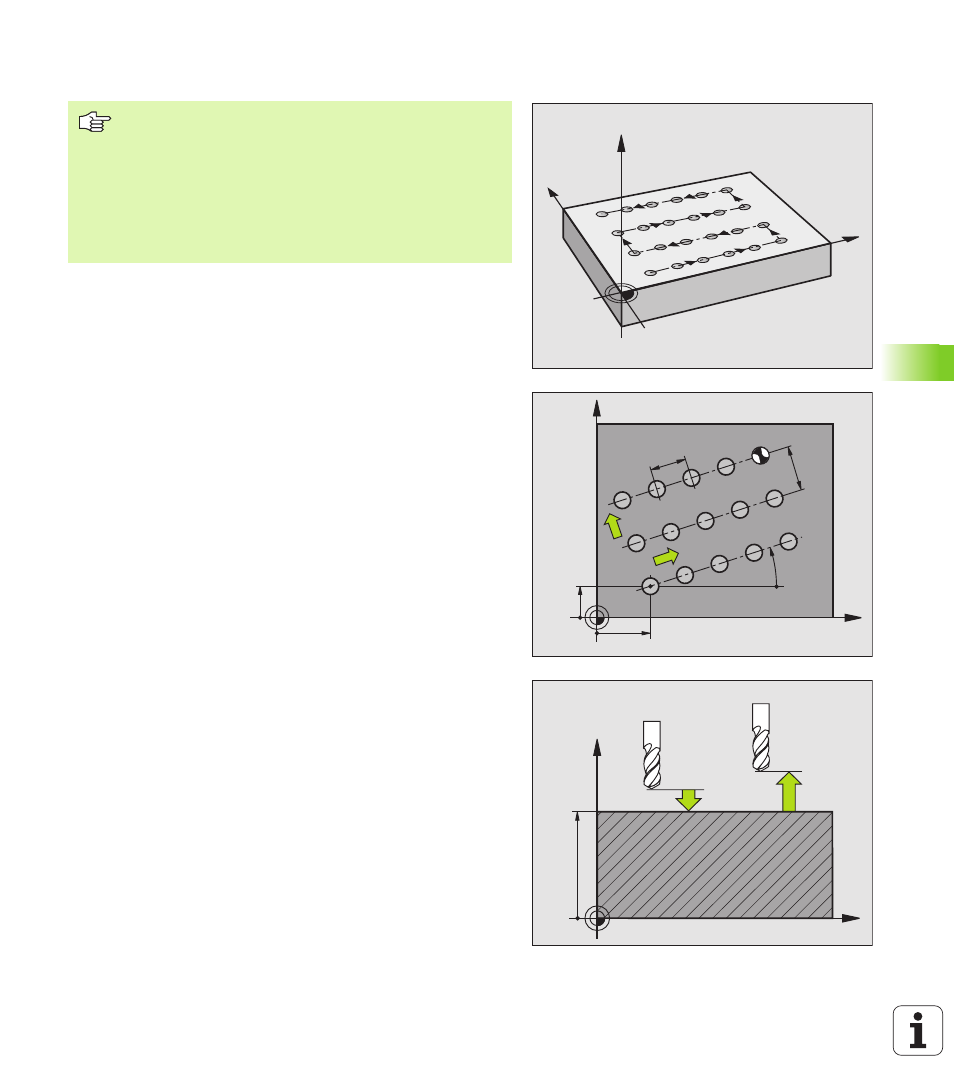 i