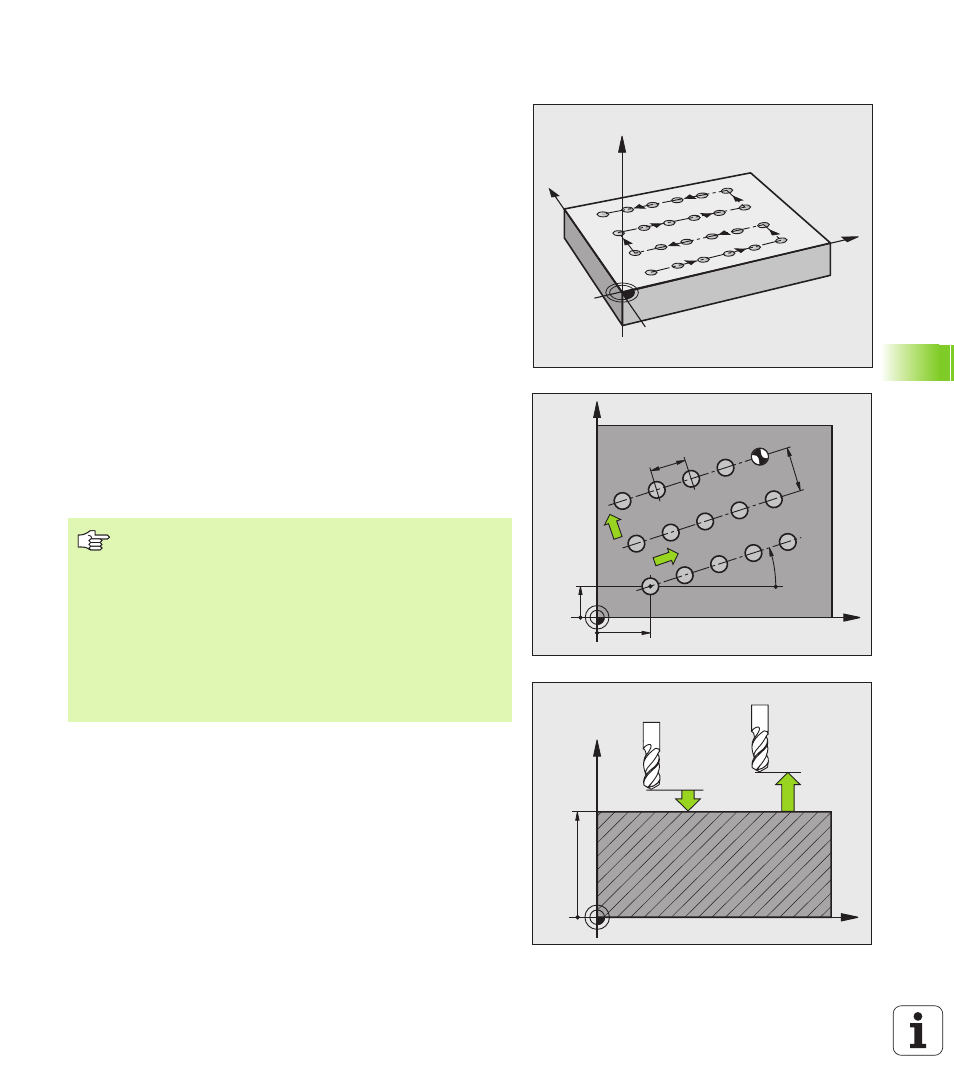 i