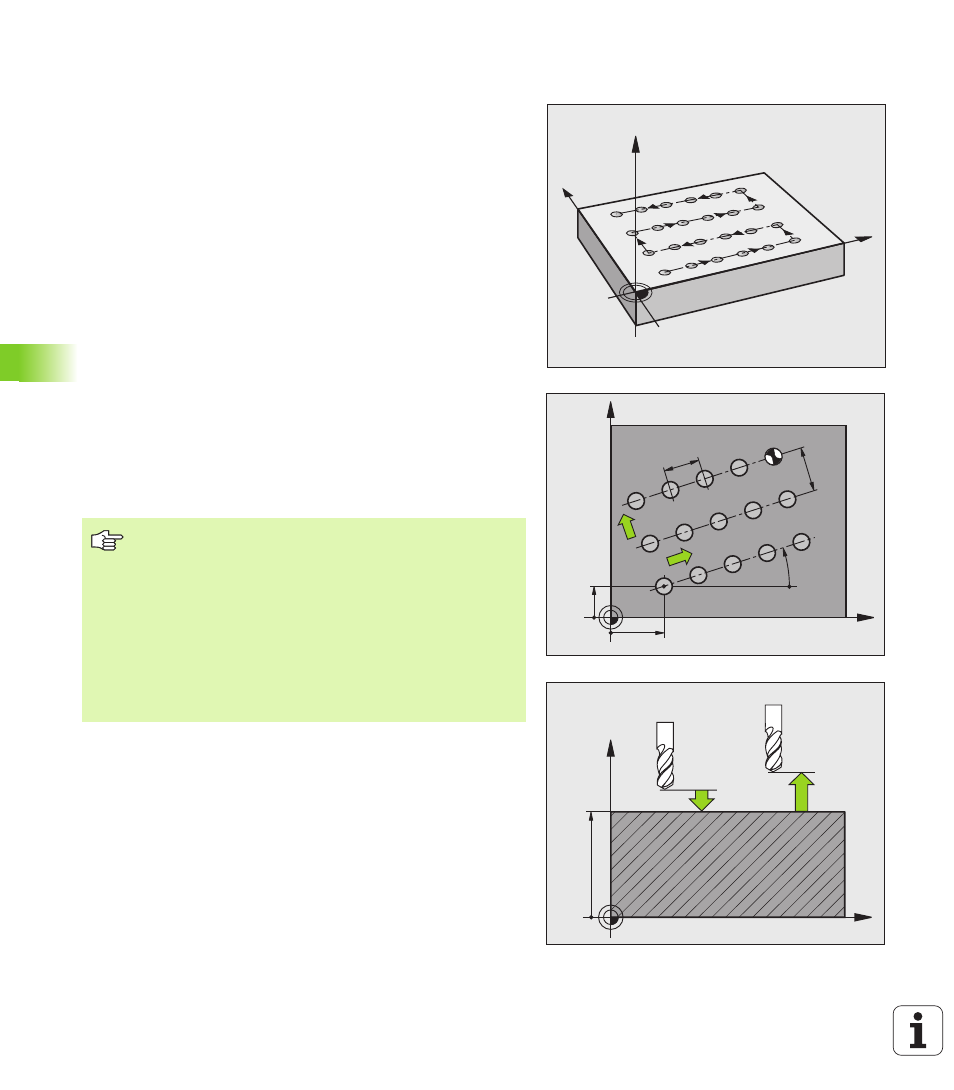 i