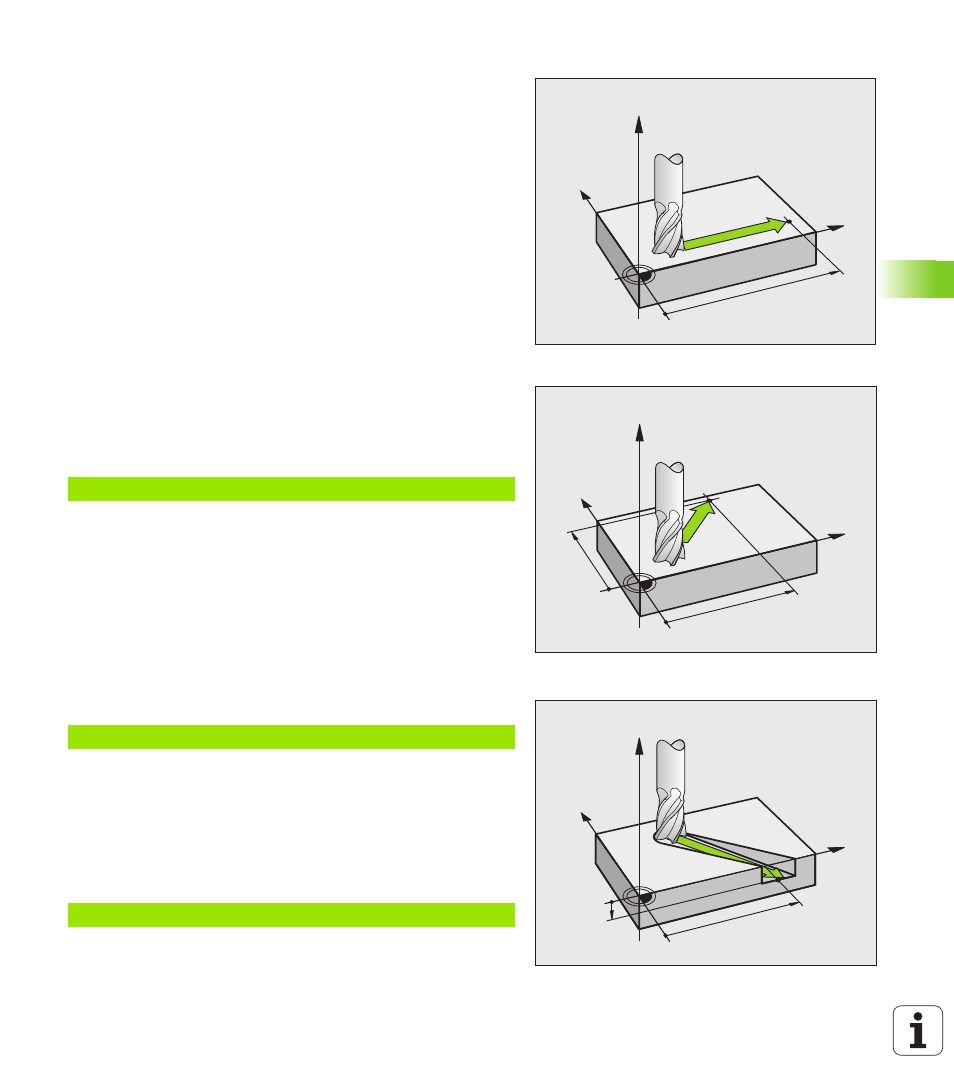 i