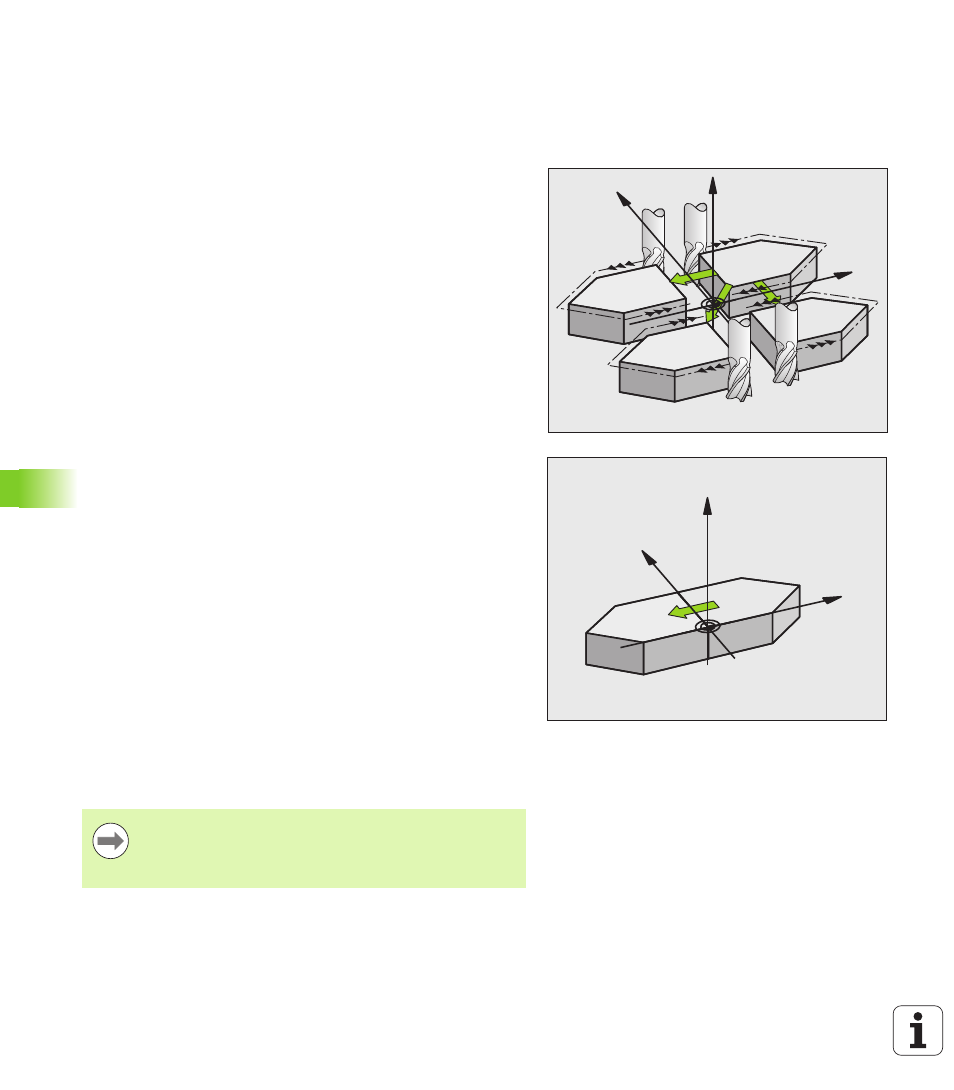 i