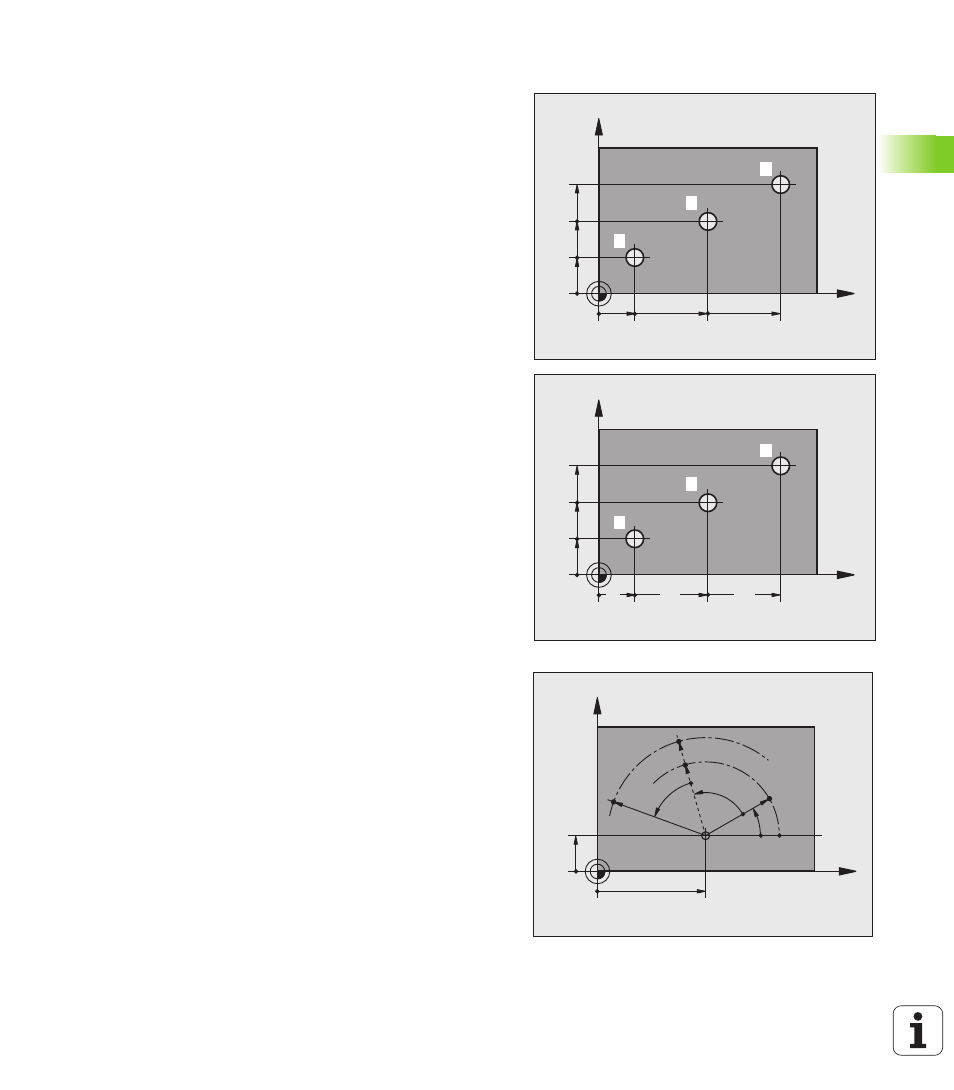 i