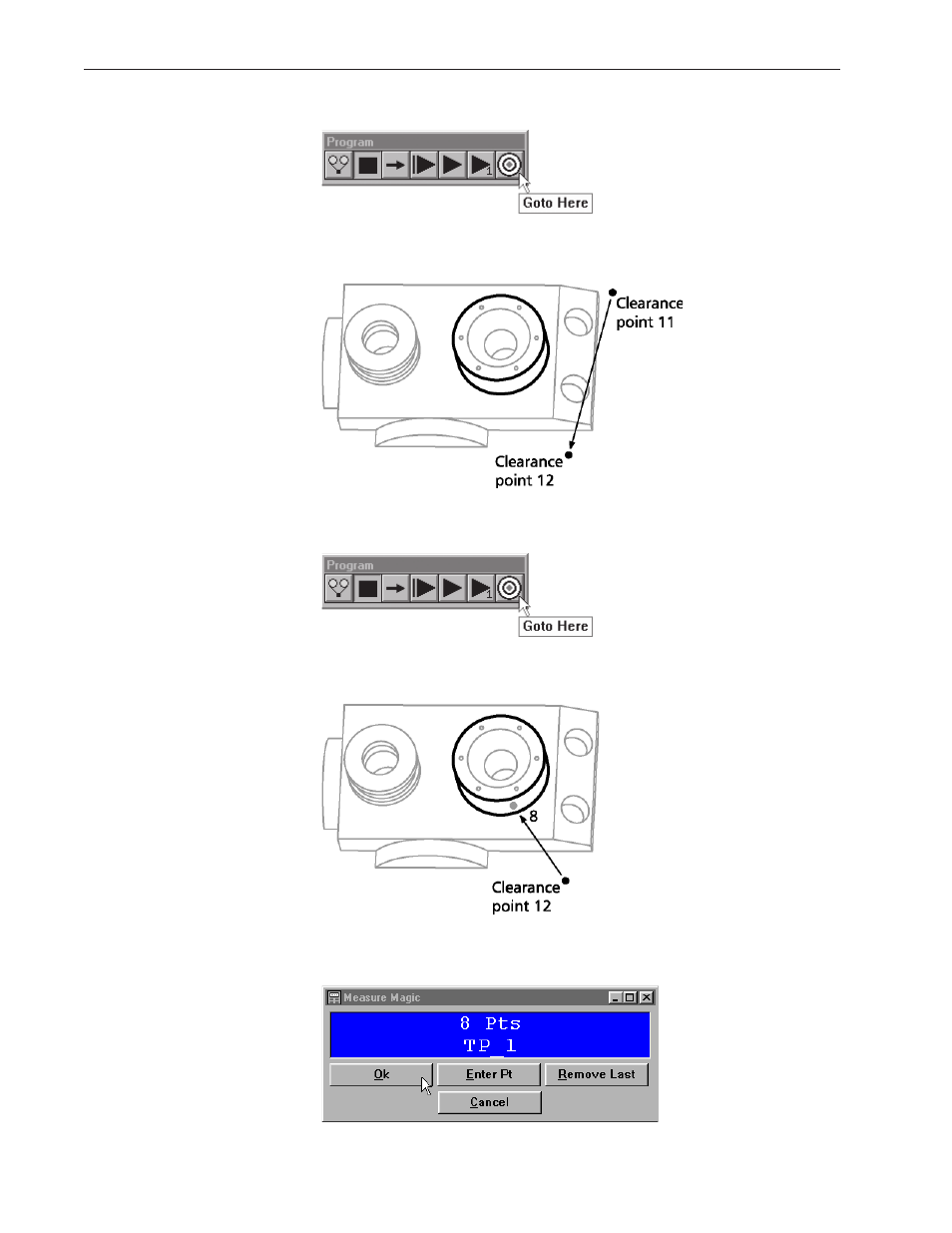 Program

1

Goto Here

Clearance point 11

Clearance point 12

Program

1

Goto Here

8

Clearance point 12

Measure Magic

8 Pts
TP_1

Ok

Enter Pt

Remove Last

Cancel