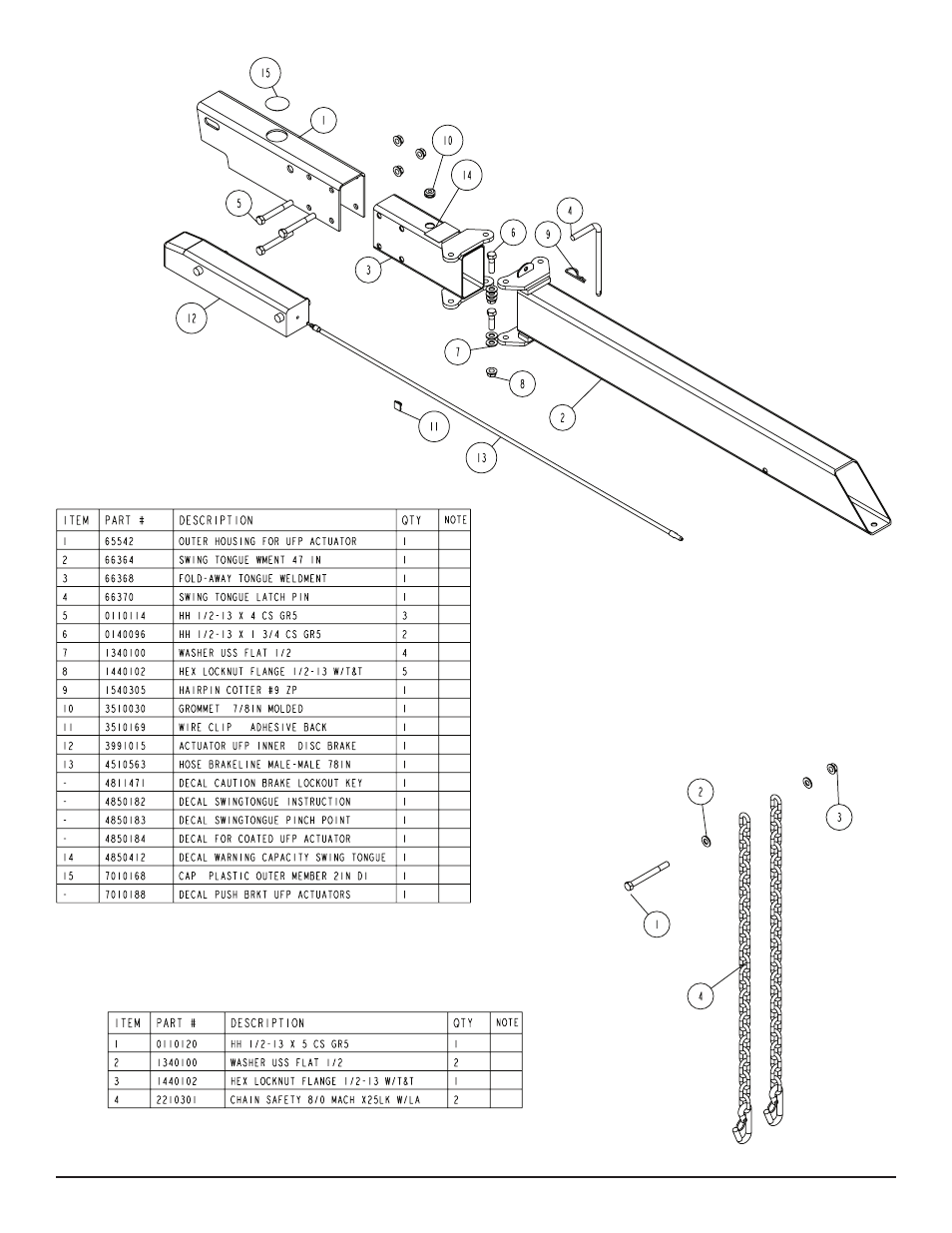 15
1
10
14
5
4
6
9
3
12
7
8
2
11
13

| ITEM | PART # | DESCRIPTION | QTY | NOTE |
|---|---|---|---|---|
| 1 | 65542 | OUTER HOUSING FOR UFP ACTUATOR | 1 | |
| 2 | 66364 | SWING TONGUE WMENT 47 IN | 1 | |
| 3 | 66368 | FOLD-AWAY TONGUE WELDMENT | 1 | |
| 4 | 66370 | SWING TONGUE LATCH PIN | 1 | |
| 5 | 0110114 | HH 1/2-13 X 4 CS GR5 | 3 | |
| 6 | 0140096 | HH 1/2-13 X 1 3/4 CS GR5 | 2 | |
| 7 | 1340100 | WASHER USS FLAT 1/2 | 4 | |
| 8 | 1440102 | HEX LOCKNUT FLANGE 1/2-13 W/T&T | 5 | |
| 9 | 1540305 | HAIRPIN COTTER #9 ZP | 1 | |
| 10 | 3510030 | GROMMET 7/8IN MOLDED | 1 | |
| 11 | 3510169 | WIRE CLIP ADHESIVE BACK | 1 | |
| 12 | 3991015 | ACTUATOR UFP INNER DISC BRAKE | 1 | |
| 13 | 4510563 | HOSE BRAKELINE MALE-MALE 78IN | 1 | |
| - | 4811471 | DECAL CAUTION BRAKE LOCKOUT KEY | 1 | |
| - | 4850182 | DECAL SWINGTONGUE INSTRUCTION | 1 | |
| - | 4850183 | DECAL SWINGTONGUE PINCH POINT | 1 | |
| - | 4850184 | DECAL FOR COATED UFP ACTUATOR | 1 | |
| 14 | 4850412 | DECAL WARNING CAPACITY SWING TONGUE | 1 | |
| 15 | 7010168 | CAP PLASTIC OUTER MEMBER 2IN DI | 1 | |
| - | 7010188 | DECAL PUSH BRKT UFP ACTUATORS | 1 | |

2
3
1
4

| ITEM | PART # | DESCRIPTION | QTY | NOTE |
|---|---|---|---|---|
| 1 | 0110120 | HH 1/2-13 X 5 CS GR5 | 1 | |
| 2 | 1340100 | WASHER USS FLAT 1/2 | 2 | |
| 3 | 1440102 | HEX LOCKNUT FLANGE 1/2-13 W/T&T | 1 | |
| 4 | 2210301 | CHAIN SAFETY 8/0 MACH X25LK W/LA | 2 | |