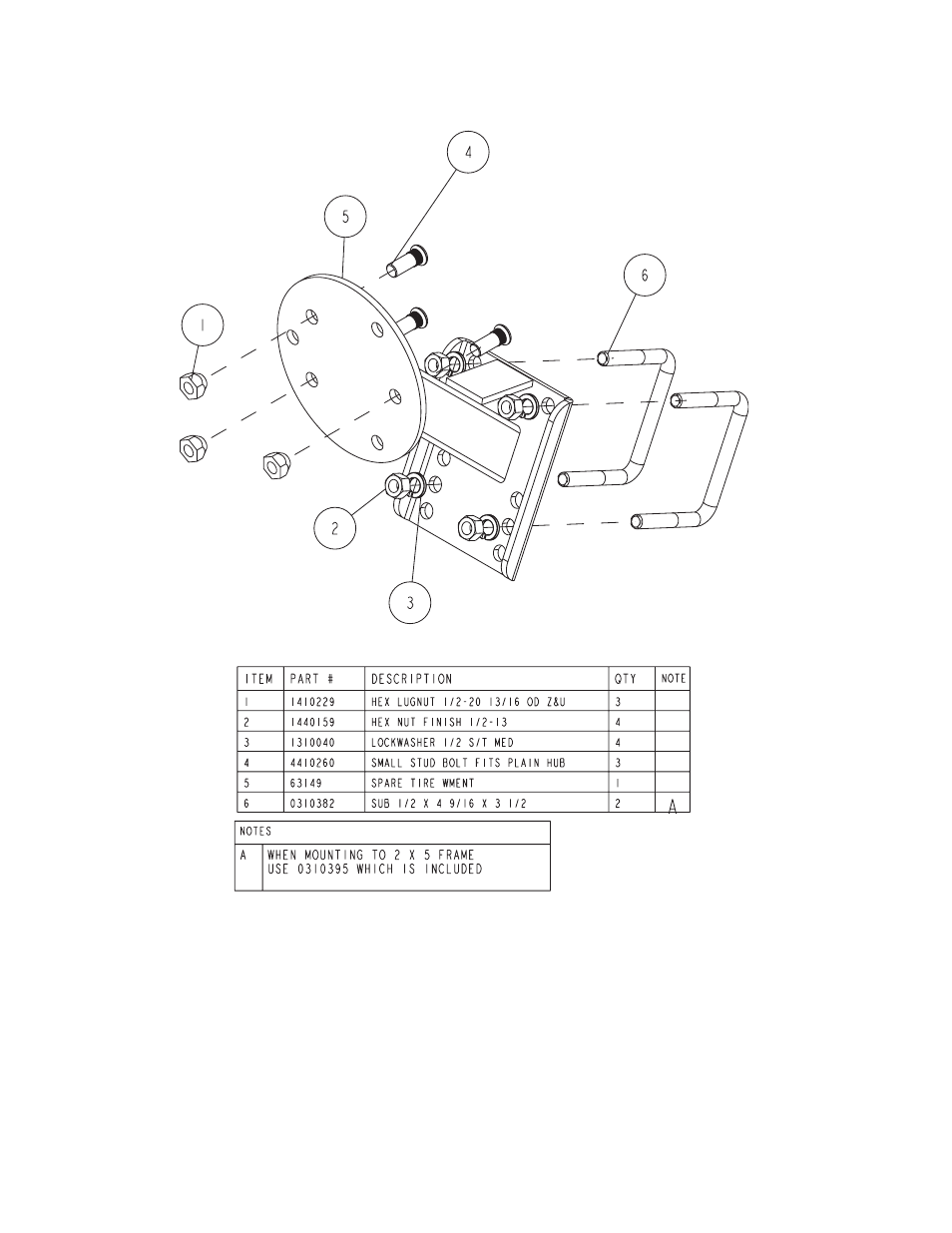 4

5

6

1

2

3

| ITEM | PART # | DESCRIPTION | QTY | NOTE |
|---|---|---|---|---|
| 1 | 1410229 | HEX LUGNUT 1/2-20 13/16 OD Z&U | 3 | |
| 2 | 1440159 | HEX NUT FINISH 1/2-13 | 4 | |
| 3 | 1310040 | LOCKWASHER 1/2 S/T MED | 4 | |
| 4 | 4410260 | SMALL STUD BOLT FITS PLAIN HUB | 3 | |
| 5 | 63149 | SPARE TIRE WMENT | 1 | |
| 6 | 0310382 | SUB 1/2 X 4 9/16 X 3 1/2 | 2 | A |

| NOTES | |
|---|---|
| A | WHEN MOUNTING TO 2 X 5 FRAME USE 0310395 WHICH IS INCLUDED |