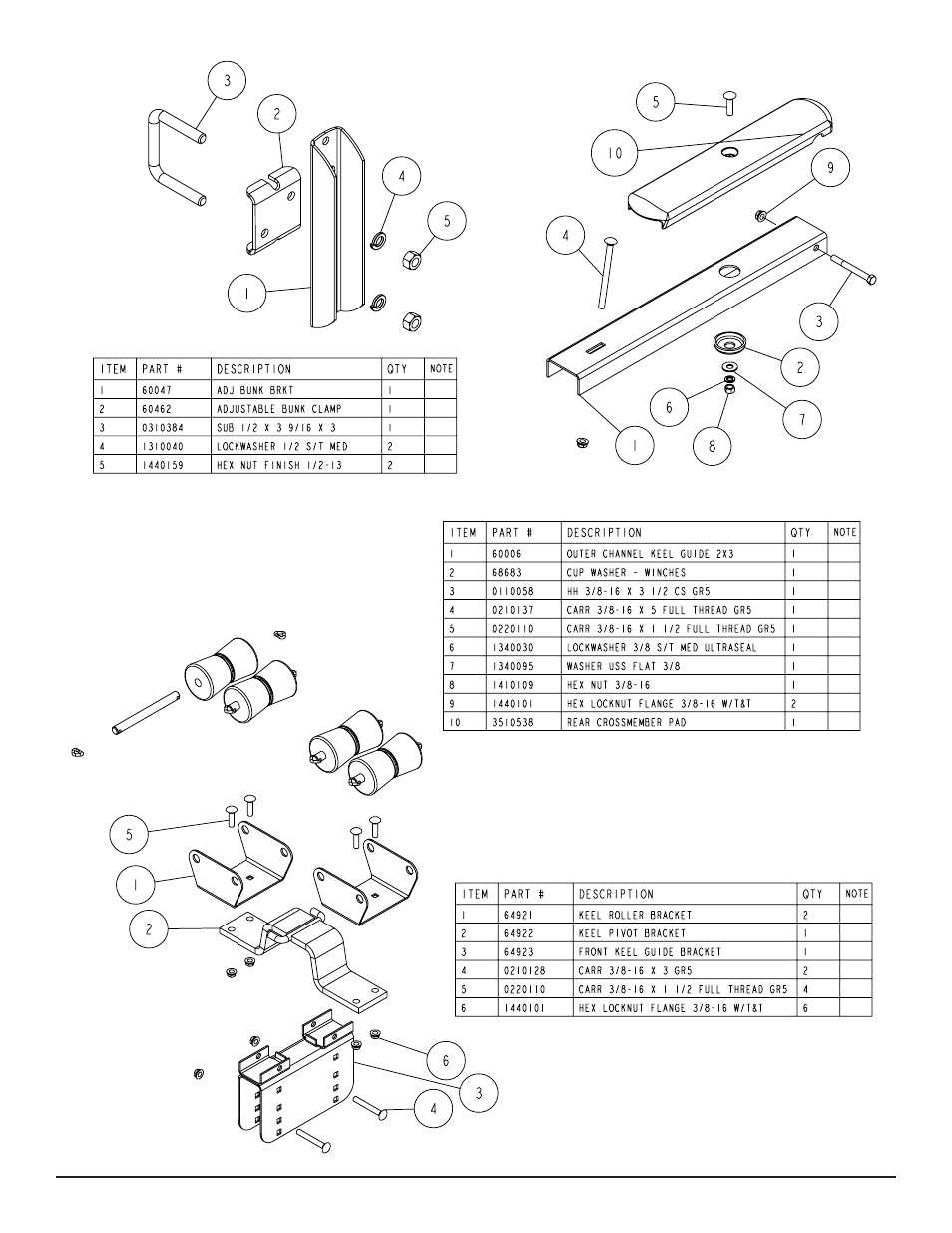 3
2
4
5
1

| ITEM | PART # | DESCRIPTION | QTY | NOTE |
|---|---|---|---|---|
| 1 | 60047 | ADJ BUNK BRKT | 1 | |
| 2 | 60462 | ADJUSTABLE BUNK CLAMP | 1 | |
| 3 | 0310384 | SUB 1/2 X 3 9/16 X 3 | 1 | |
| 4 | 1310040 | LOCKWASHER 1/2 S/T MED | 2 | |
| 5 | 1440159 | HEX NUT FINISH 1/2-13 | 2 | |

5
10
9
4
3
2
6
7
1
8

| ITEM | PART # | DESCRIPTION | QTY | NOTE |
|---|---|---|---|---|
| 1 | 60006 | OUTER CHANNEL KEEL GUIDE 2X3 | 1 | |
| 2 | 68683 | CUP WASHER - WINCHES | 1 | |
| 3 | 0110058 | HH 3/8-16 X 3 1/2 CS GR5 | 1 | |
| 4 | 0210137 | CARR 3/8-16 X 5 FULL THREAD GR5 | 1 | |
| 5 | 0220110 | CARR 3/8-16 X 1 1/2 FULL THREAD GR5 | 1 | |
| 6 | 1340030 | LOCKWASHER 3/8 S/T MED ULTRASEAL | 1 | |
| 7 | 1340095 | WASHER USS FLAT 3/8 | 1 | |
| 8 | 1410109 | HEX NUT 3/8-16 | 1 | |
| 9 | 1440101 | HEX LOCKNUT FLANGE 3/8-16 W/T&T | 2 | |
| 10 | 3510538 | REAR CROSSMEMBER PAD | 1 | |

5
1
2
6
3
4

| ITEM | PART # | DESCRIPTION | QTY | NOTE |
|---|---|---|---|---|
| 1 | 64921 | KEEL ROLLER BRACKET | 2 | |
| 2 | 64922 | KEEL PIVOT BRACKET | 1 | |
| 3 | 64923 | FRONT KEEL GUIDE BRACKET | 1 | |
| 4 | 0210128 | CARR 3/8-16 X 3 GR5 | 2 | |
| 5 | 0220110 | CARR 3/8-16 X 1 1/2 FULL THREAD GR5 | 4 | |
| 6 | 1440101 | HEX LOCKNUT FLANGE 3/8-16 W/T&T | 6 | |