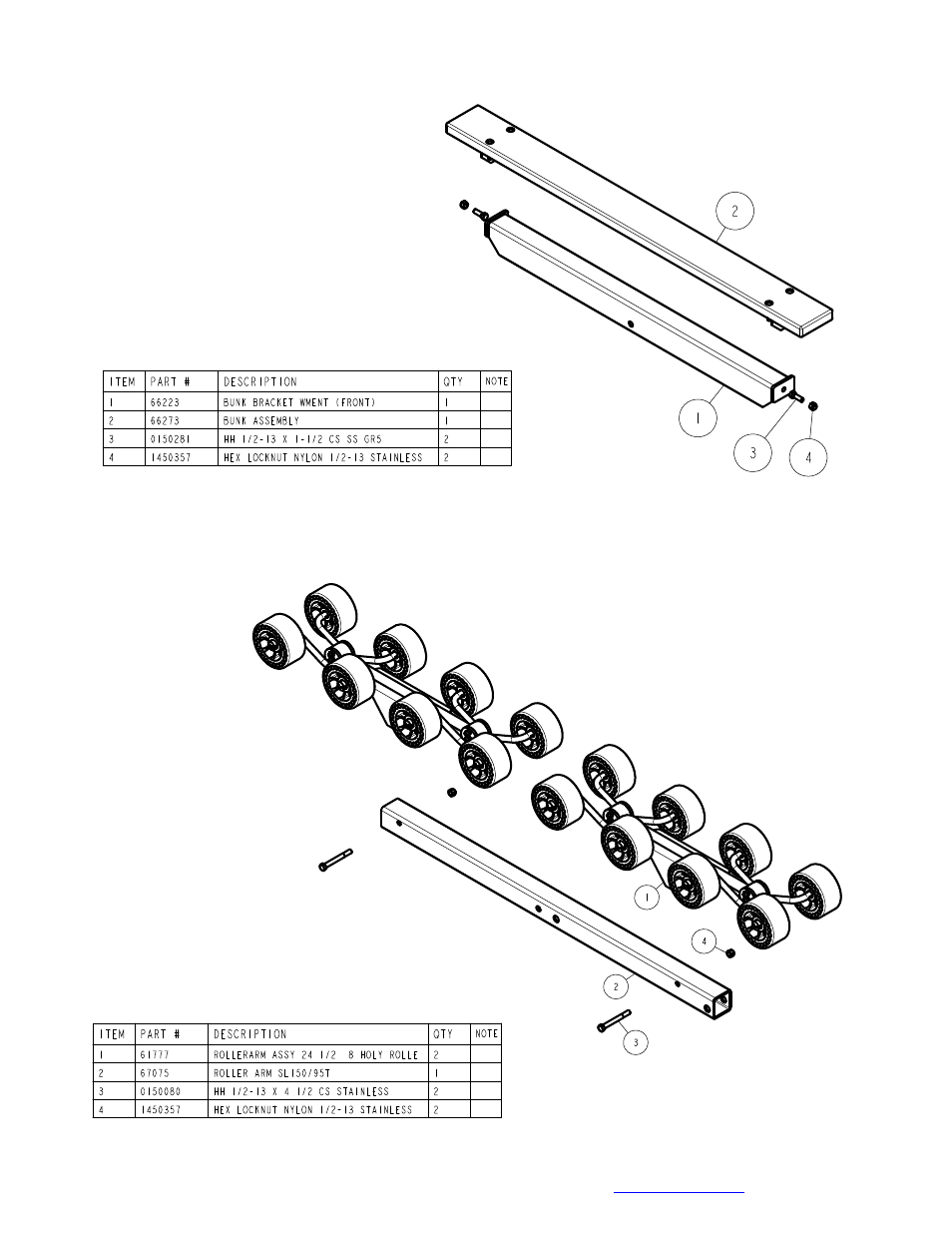 2

1

3

4

| ITEM | PART # | DESCRIPTION | QTY | NOTE |
|---|---|---|---|---|
| 1 | 66223 | BUNK BRACKET WMENT (FRONT) | 1 | |
| 2 | 66273 | BUNK ASSEMBLY | 1 | |
| 3 | 0150281 | HH 1/2-13 X 1-1/2 CS SS GR5 | 2 | |
| 4 | 1450357 | HEX LOCKNUT NYLON 1/2-13 STAINLESS | 2 | |

1

4

2

3

| ITEM | PART # | DESCRIPTION | QTY | NOTE |
|---|---|---|---|---|
| 1 | 61777 | ROLLERARM ASSY 24 1/2 8 HOLY ROLLE | 2 | |
| 2 | 67075 | ROLLER ARM SL150/95T | 1 | |
| 3 | 0150080 | HH 1/2-13 X 4 1/2 CS STAINLESS | 2 | |
| 4 | 1450357 | HEX LOCKNUT NYLON 1/2-13 STAINLESS | 2 | |