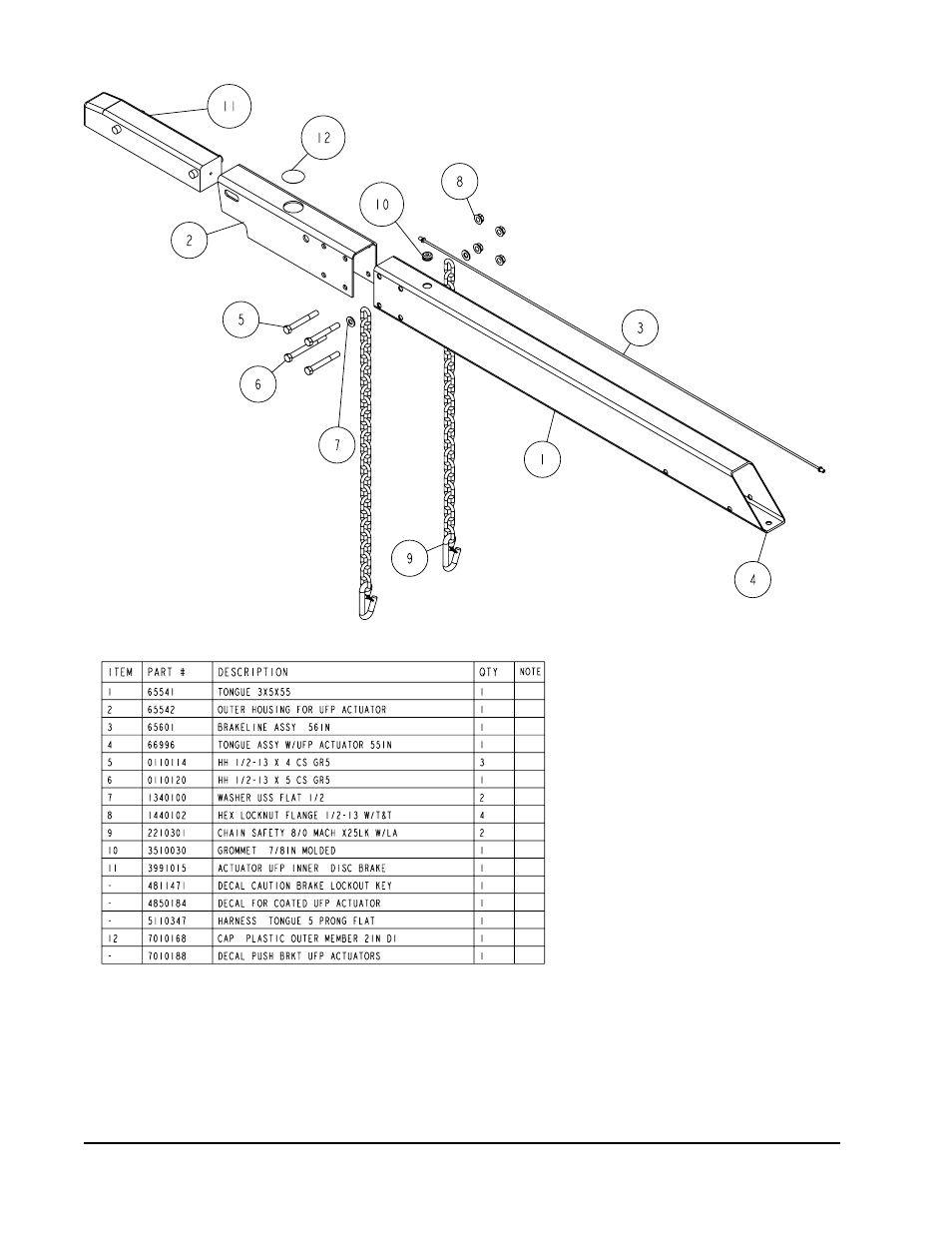 11

12

8

10

2

3

5

6

7

1

9

4

| ITEM | PART # | DESCRIPTION | QTY | NOTE |
|---|---|---|---|---|
| 1 | 65541 | TONGUE 3X5X55 | 1 | |
| 2 | 65542 | OUTER HOUSING FOR UFP ACTUATOR | 1 | |
| 3 | 65601 | BRAKELINE ASSY 56IN | 1 | |
| 4 | 66996 | TONGUE ASSY W/UFP ACTUATOR 55IN | 1 | |
| 5 | 0110114 | HH 1/2-13 X 4 CS GR5 | 3 | |
| 6 | 0110120 | HH 1/2-13 X 5 CS GR5 | 1 | |
| 7 | 1340100 | WASHER USS FLAT 1/2 | 2 | |
| 8 | 1440102 | HEX LOCKNUT FLANGE 1/2-13 W/T&T | 4 | |
| 9 | 2210301 | CHAIN SAFETY 8/0 MACH X25LK W/LA | 2 | |
| 10 | 3510030 | GROMMET 7/8IN MOLDED | 1 | |
| 11 | 3991015 | ACTUATOR UFP INNER DISC BRAKE | 1 | |
| - | 4811471 | DECAL CAUTION BRAKE LOCKOUT KEY | 1 | |
| - | 4850184 | DECAL FOR COATED UFP ACTUATOR | 1 | |
| - | 5110347 | HARNESS TONGUE 5 PRONG FLAT | 1 | |
| 12 | 7010168 | CAP PLASTIC OUTER MEMBER 2IN DI | 1 | |
| - | 7010188 | DECAL PUSH BRKT UFP ACTUATORS | 1 | |