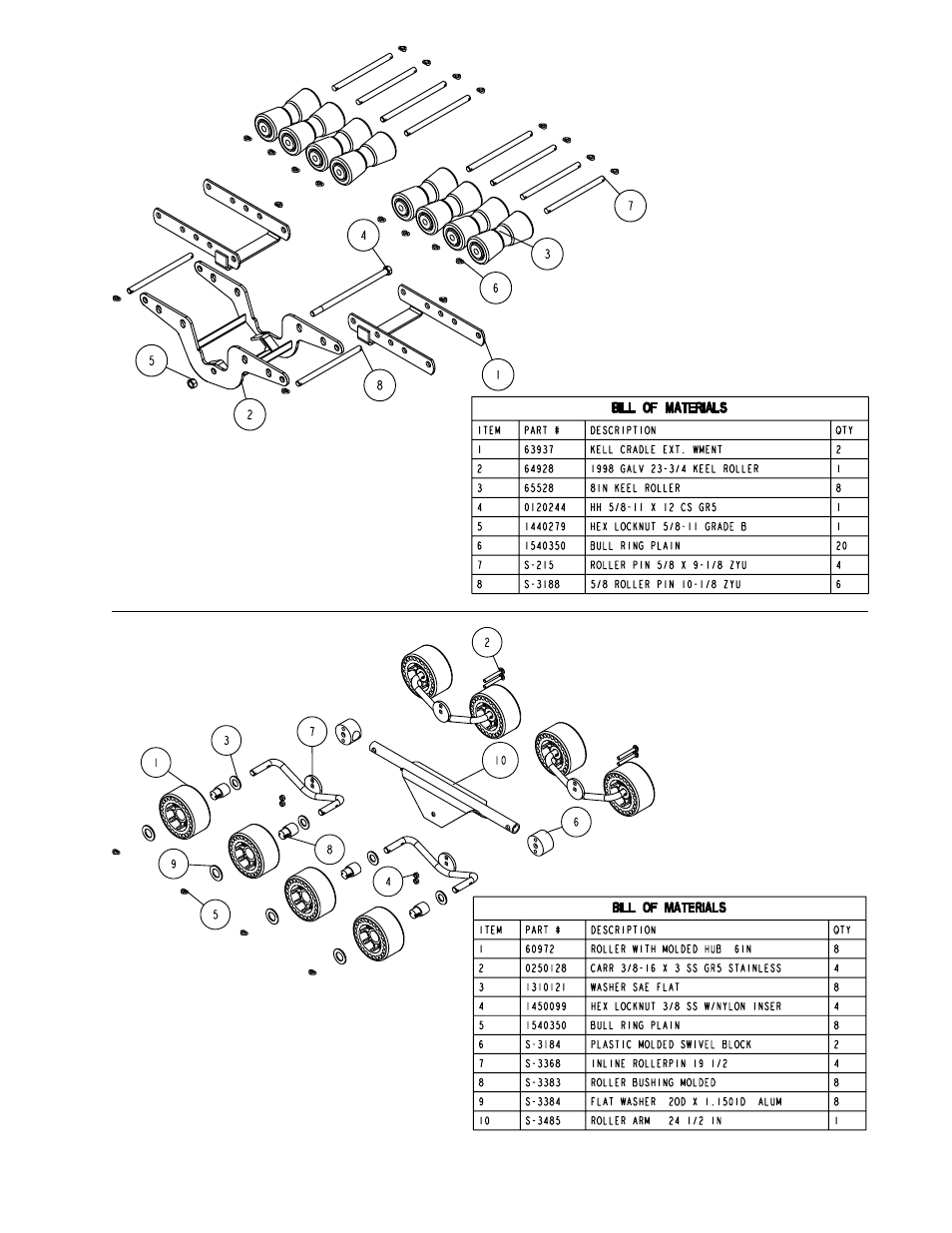 7

4

3

6

5

8

1

2

BILL OF MATERIALS

| ITEM | PART # | DESCRIPTION | QTY |
|---|---|---|---|
| 1 | 63937 | KELL CRADLE EXT. WMENT | 2 |
| 2 | 64928 | 1998 GALV 23-3/4 KEEL ROLLER | 1 |
| 3 | 65528 | 8IN KEEL ROLLER | 8 |
| 4 | 0120244 | HH 5/8-11 X 12 CS GR5 | 1 |
| 5 | 1440279 | HEX LOCKNUT 5/8-11 GRADE B | 1 |
| 6 | 1540350 | BULL RING PLAIN | 20 |
| 7 | S-215 | ROLLER PIN 5/8 X 9-1/8 ZYU | 4 |
| 8 | S-3188 | 5/8 ROLLER PIN 10-1/8 ZYU | 6 |

2

3

7

1

10

6

8

9

4

5

BILL OF MATERIALS

| ITEM | PART # | DESCRIPTION | QTY |
|---|---|---|---|
| 1 | 60972 | ROLLER WITH MOLDED HUB 6IN | 8 |
| 2 | 0250128 | CARR 3/8-16 X 3 SS GR5 STAINLESS | 4 |
| 3 | 1310121 | WASHER SAE FLAT | 8 |
| 4 | 1450099 | HEX LOCKNUT 3/8 SS W/NYLON INSER | 4 |
| 5 | 1540350 | BULL RING PLAIN | 8 |
| 6 | S-3184 | PLASTIC MOLDED SWIVEL BLOCK | 2 |
| 7 | S-3368 | INLINE ROLLERPIN 19 1/2 | 4 |
| 8 | S-3383 | ROLLER BUSHING MOLDED | 8 |
| 9 | S-3384 | FLAT WASHER 2OD X 1.150ID ALUM | 8 |
| 10 | S-3485 | ROLLER ARM 24 1/2 IN | 1 |