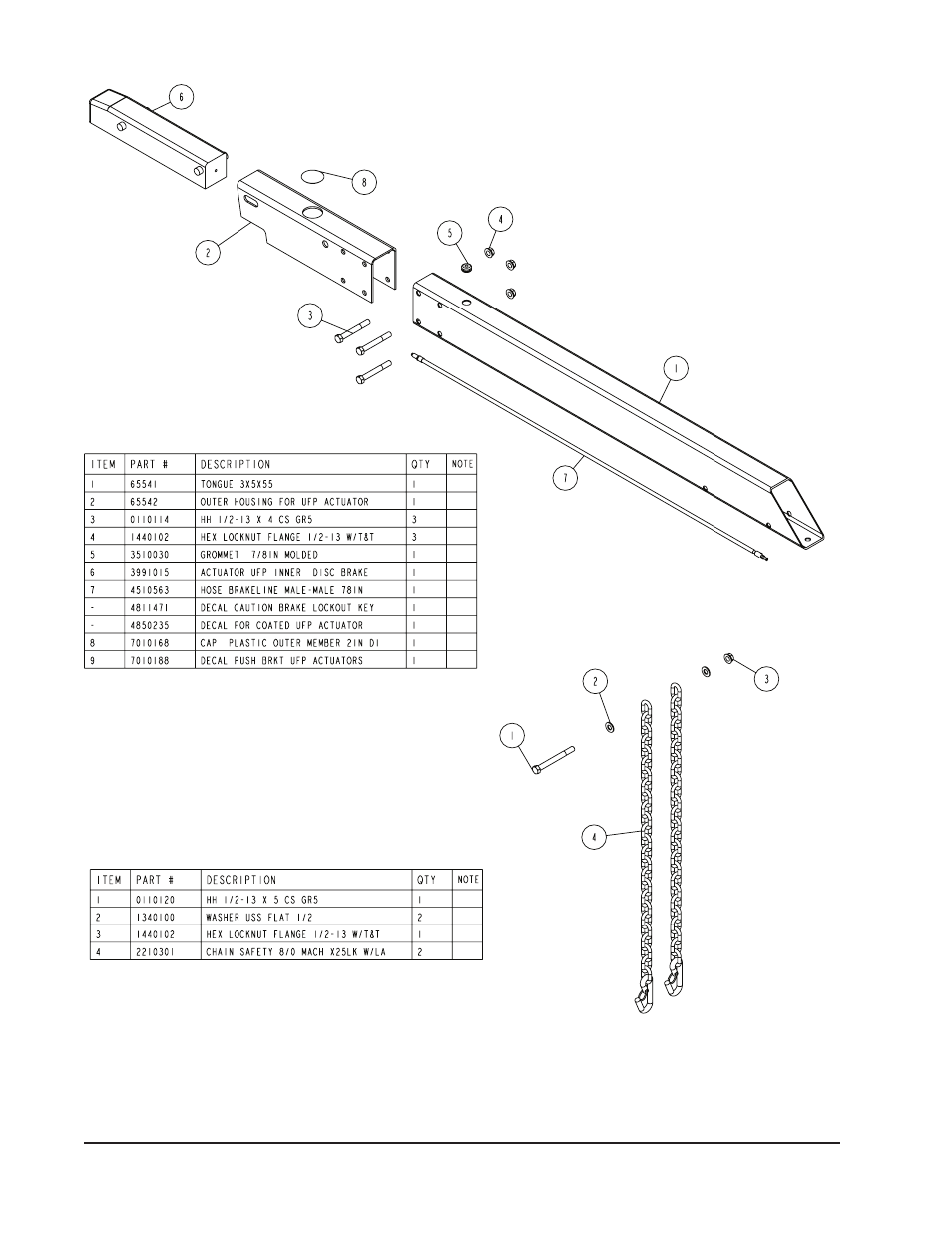 6

8

2

5

4

3

1

7

| ITEM | PART # | DESCRIPTION | QTY | NOTE |
|---|---|---|---|---|
| 1 | 65541 | TONGUE 3X5X55 | 1 | |
| 2 | 65542 | OUTER HOUSING FOR UFP ACTUATOR | 1 | |
| 3 | 0110114 | HH 1/2-13 X 4 CS GR5 | 3 | |
| 4 | 1440102 | HEX LOCKNUT FLANGE 1/2-13 W/T&T | 3 | |
| 5 | 3510030 | GROMMET 7/8IN MOLDED | 1 | |
| 6 | 3991015 | ACTUATOR UFP INNER DISC BRAKE | 1 | |
| 7 | 4510563 | HOSE BRAKELINE MALE-MALE 78IN | 1 | |
| - | 4811471 | DECAL CAUTION BRAKE LOCKOUT KEY | 1 | |
| - | 4850235 | DECAL FOR COATED UFP ACTUATOR | 1 | |
| 8 | 7010168 | CAP PLASTIC OUTER MEMBER 2IN DI | 1 | |
| 9 | 7010188 | DECAL PUSH BRKT UFP ACTUATORS | 1 | |

2

3

1

4

| ITEM | PART # | DESCRIPTION | QTY | NOTE |
|---|---|---|---|---|
| 1 | 0110120 | HH 1/2-13 X 5 CS GR5 | 1 | |
| 2 | 1340100 | WASHER USS FLAT 1/2 | 2 | |
| 3 | 1440102 | HEX LOCKNUT FLANGE 1/2-13 W/T&T | 1 | |
| 4 | 2210301 | CHAIN SAFETY 8/0 MACH X25LK W/LA | 2 | |