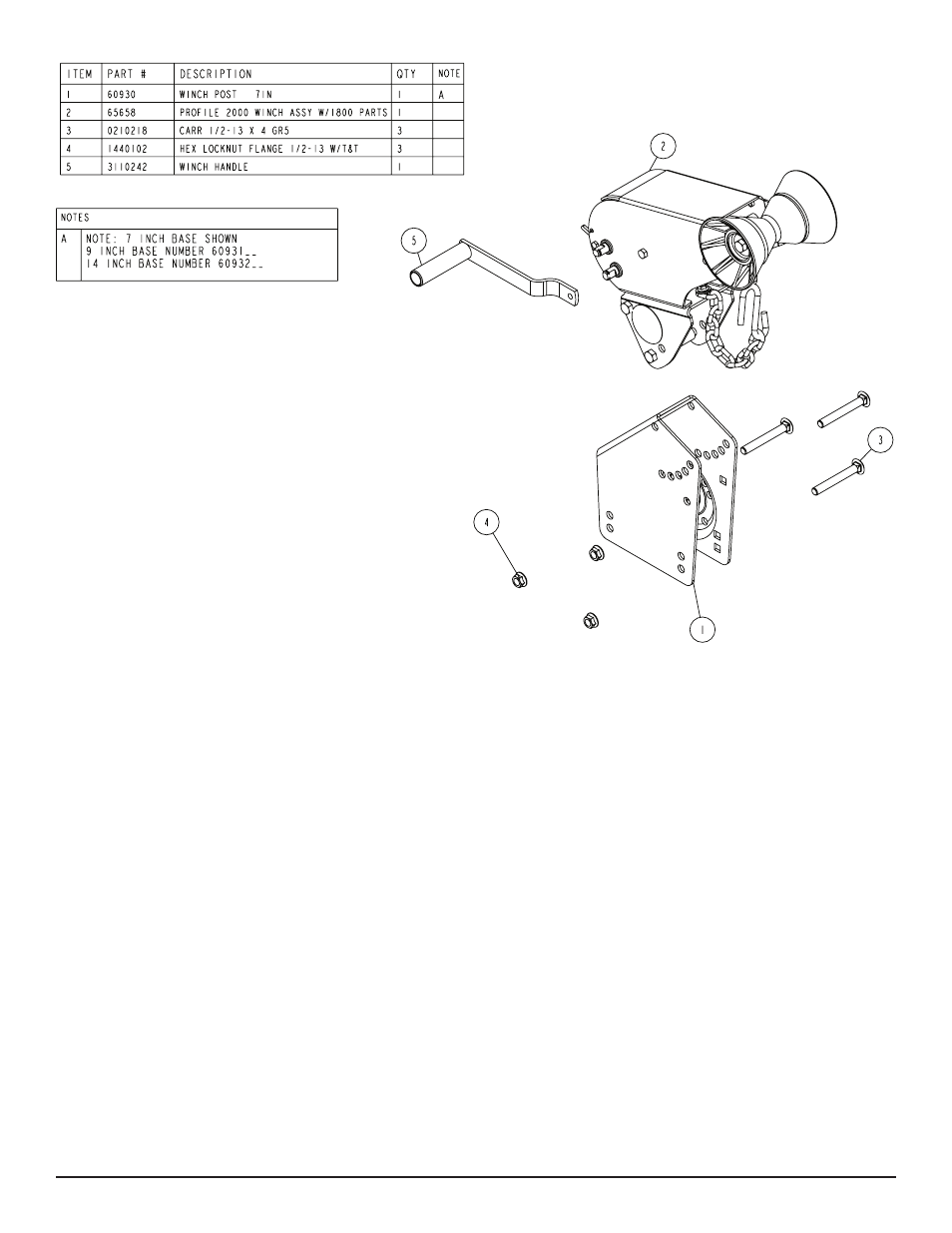 | ITEM | PART # | DESCRIPTION | QTY | NOTE |
|---|---|---|---|---|
| 1 | 60930 | WINCH POST 7IN | 1 | A |
| 2 | 65658 | PROFILE 2000 WINCH ASSY W/1800 PARTS | 1 | |
| 3 | 0210218 | CARR 1/2-13 X 4 GR5 | 3 | |
| 4 | 1440102 | HEX LOCKNUT FLANGE 1/2-13 W/T&T | 3 | |
| 5 | 3110242 | WINCH HANDLE | 1 | |

| NOTES | |
|---|---|
| A | NOTE: 7 INCH BASE SHOWN 9 INCH BASE NUMBER 60931__ 14 INCH BASE NUMBER 60932__ |

2

5

3

4

1