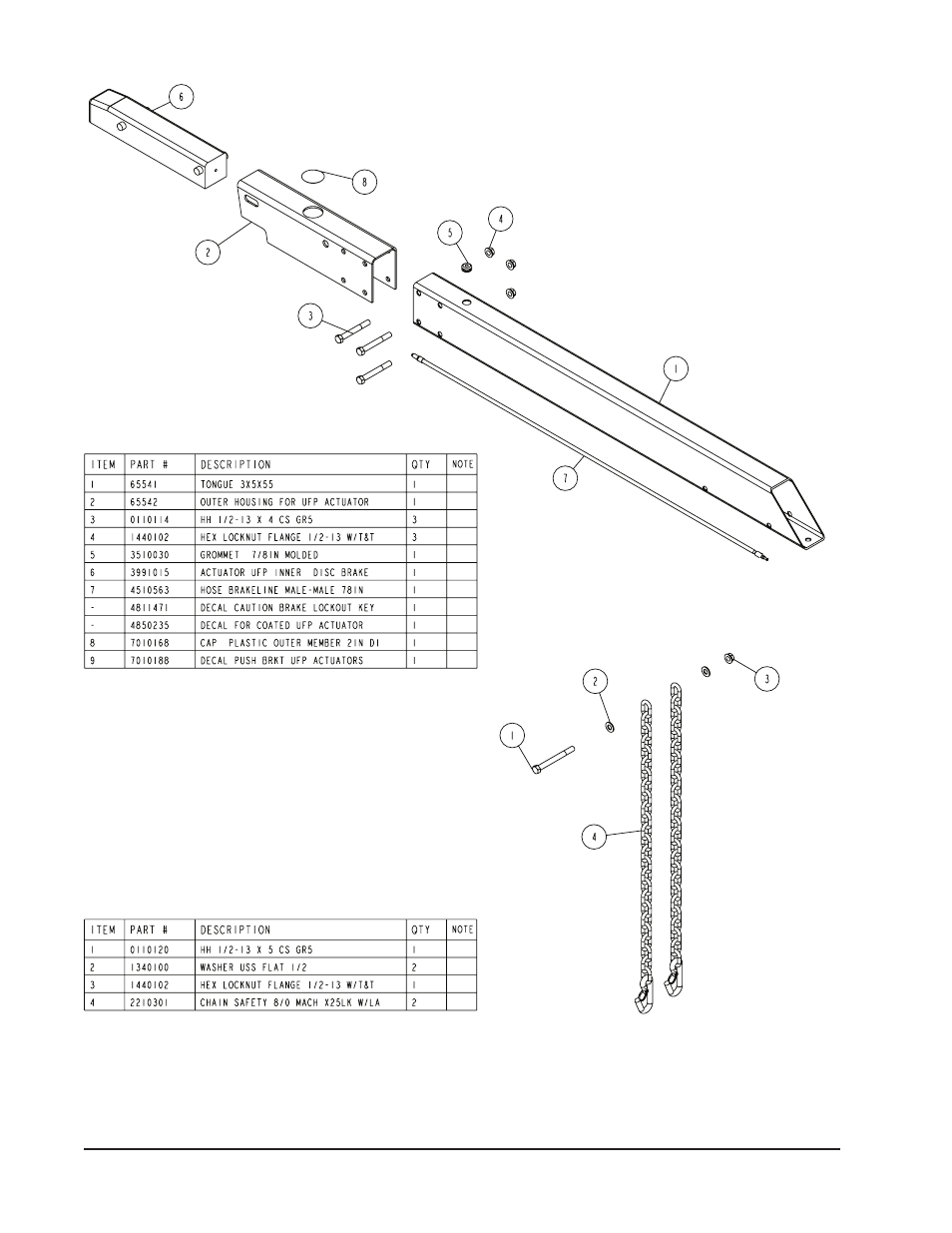 6

8

2

5

4

3

1

7

| ITEM | PART # | DESCRIPTION | QTY | NOTE |
|---|---|---|---|---|
| 1 | 65541 | TONGUE 3X5X55 | 1 | |
| 2 | 65542 | OUTER HOUSING FOR UFP ACTUATOR | 1 | |
| 3 | 0110114 | HH 1/2-13 X 4 CS GR5 | 3 | |
| 4 | 1440102 | HEX LOCKNUT FLANGE 1/2-13 W/T&T | 3 | |
| 5 | 3510030 | GROMMET 7/8IN MOLDED | 1 | |
| 6 | 3991015 | ACTUATOR UFP INNER DISC BRAKE | 1 | |
| 7 | 4510563 | HOSE BRAKELINE MALE-MALE 78IN | 1 | |
| - | 4811471 | DECAL CAUTION BRAKE LOCKOUT KEY | 1 | |
| - | 4850235 | DECAL FOR COATED UFP ACTUATOR | 1 | |
| 8 | 7010168 | CAP PLASTIC OUTER MEMBER 2IN DI | 1 | |
| 9 | 7010188 | DECAL PUSH BRKT UFP ACTUATORS | 1 | |

2

3

1

4

| ITEM | PART # | DESCRIPTION | QTY | NOTE |
|---|---|---|---|---|
| 1 | 0110120 | HH 1/2-13 X 5 CS GR5 | 1 | |
| 2 | 1340100 | WASHER USS FLAT 1/2 | 2 | |
| 3 | 1440102 | HEX LOCKNUT FLANGE 1/2-13 W/T&T | 1 | |
| 4 | 2210301 | CHAIN SAFETY 8/0 MACH X25LK W/LA | 2 | |