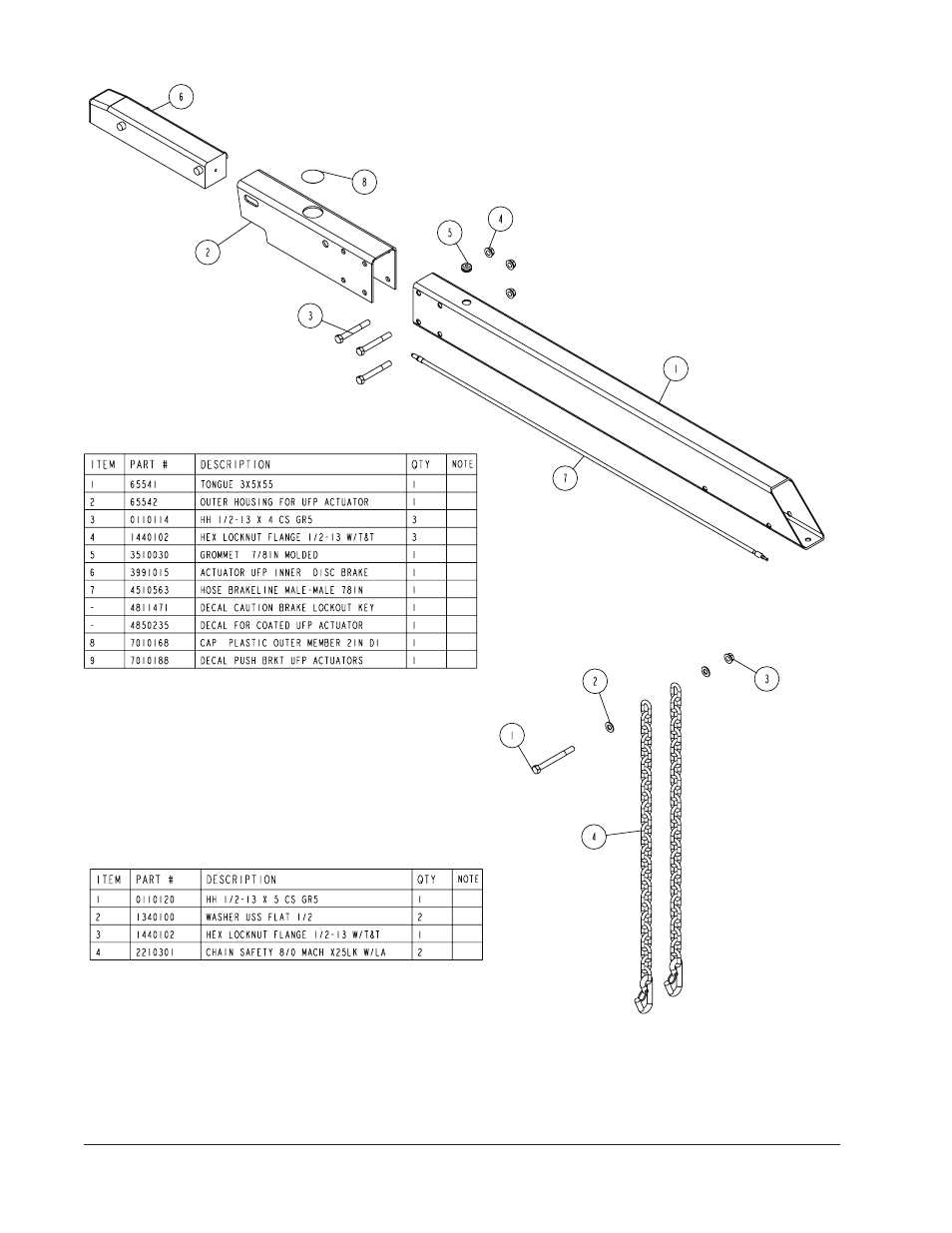 6

8

2

5

4

3

1

7

| ITEM | PART # | DESCRIPTION | QTY | NOTE |
|---|---|---|---|---|
| 1 | 65541 | TONGUE 3X5X55 | 1 | |
| 2 | 65542 | OUTER HOUSING FOR UFP ACTUATOR | 1 | |
| 3 | 0110114 | HH 1/2-13 X 4 CS GR5 | 3 | |
| 4 | 1440102 | HEX LOCKNUT FLANGE 1/2-13 W/T&T | 3 | |
| 5 | 3510030 | GROMMET 7/8IN MOLDED | 1 | |
| 6 | 3991015 | ACTUATOR UFP INNER DISC BRAKE | 1 | |
| 7 | 4510563 | HOSE BRAKELINE MALE-MALE 78IN | 1 | |
| - | 4811471 | DECAL CAUTION BRAKE LOCKOUT KEY | 1 | |
| - | 4850235 | DECAL FOR COATED UFP ACTUATOR | 1 | |
| 8 | 7010168 | CAP PLASTIC OUTER MEMBER 2IN DI | 1 | |
| 9 | 7010188 | DECAL PUSH BRKT UFP ACTUATORS | 1 | |

2

3

1

4

| ITEM | PART # | DESCRIPTION | QTY | NOTE |
|---|---|---|---|---|
| 1 | 0110120 | HH 1/2-13 X 5 CS GR5 | 1 | |
| 2 | 1340100 | WASHER USS FLAT 1/2 | 2 | |
| 3 | 1440102 | HEX LOCKNUT FLANGE 1/2-13 W/T&T | 1 | |
| 4 | 2210301 | CHAIN SAFETY 8/0 MACH X25LK W/LA | 2 | |