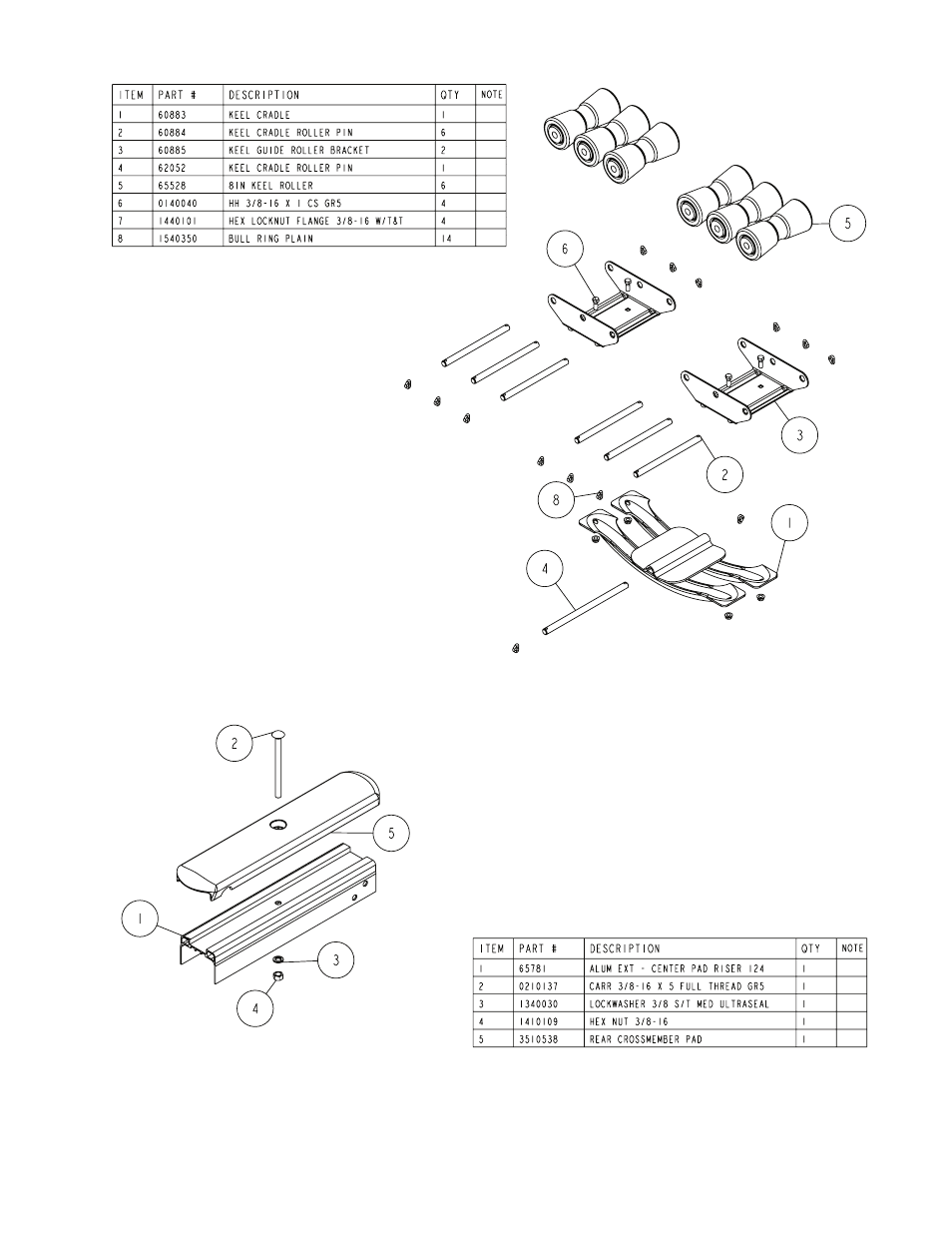 | ITEM | PART # | DESCRIPTION | QTY | NOTE |
|---|---|---|---|---|
| 1 | 60883 | KEEL CRADLE | 1 | |
| 2 | 60884 | KEEL CRADLE ROLLER PIN | 6 | |
| 3 | 60885 | KEEL GUIDE ROLLER BRACKET | 2 | |
| 4 | 62052 | KEEL CRADLE ROLLER PIN | 1 | |
| 5 | 65528 | 8IN KEEL ROLLER | 6 | |
| 6 | 0140040 | HH 3/8-16 X 1 CS GR5 | 4 | |
| 7 | 1440101 | HEX LOCKNUT FLANGE 3/8-16 W/T&T | 4 | |
| 8 | 1540350 | BULL RING PLAIN | 14 | |

5
6
3
2
8
1
4

2
5
1
3
4

| ITEM | PART # | DESCRIPTION | QTY | NOTE |
|---|---|---|---|---|
| 1 | 65781 | ALUM EXT - CENTER PAD RISER 124 | 1 | |
| 2 | 0210137 | CARR 3/8-16 X 5 FULL THREAD GR5 | 1 | |
| 3 | 1340030 | LOCKWASHER 3/8 S/T MED ULTRASEAL | 1 | |
| 4 | 1410109 | HEX NUT 3/8-16 | 1 | |
| 5 | 3510538 | REAR CROSSMEMBER PAD | 1 | |