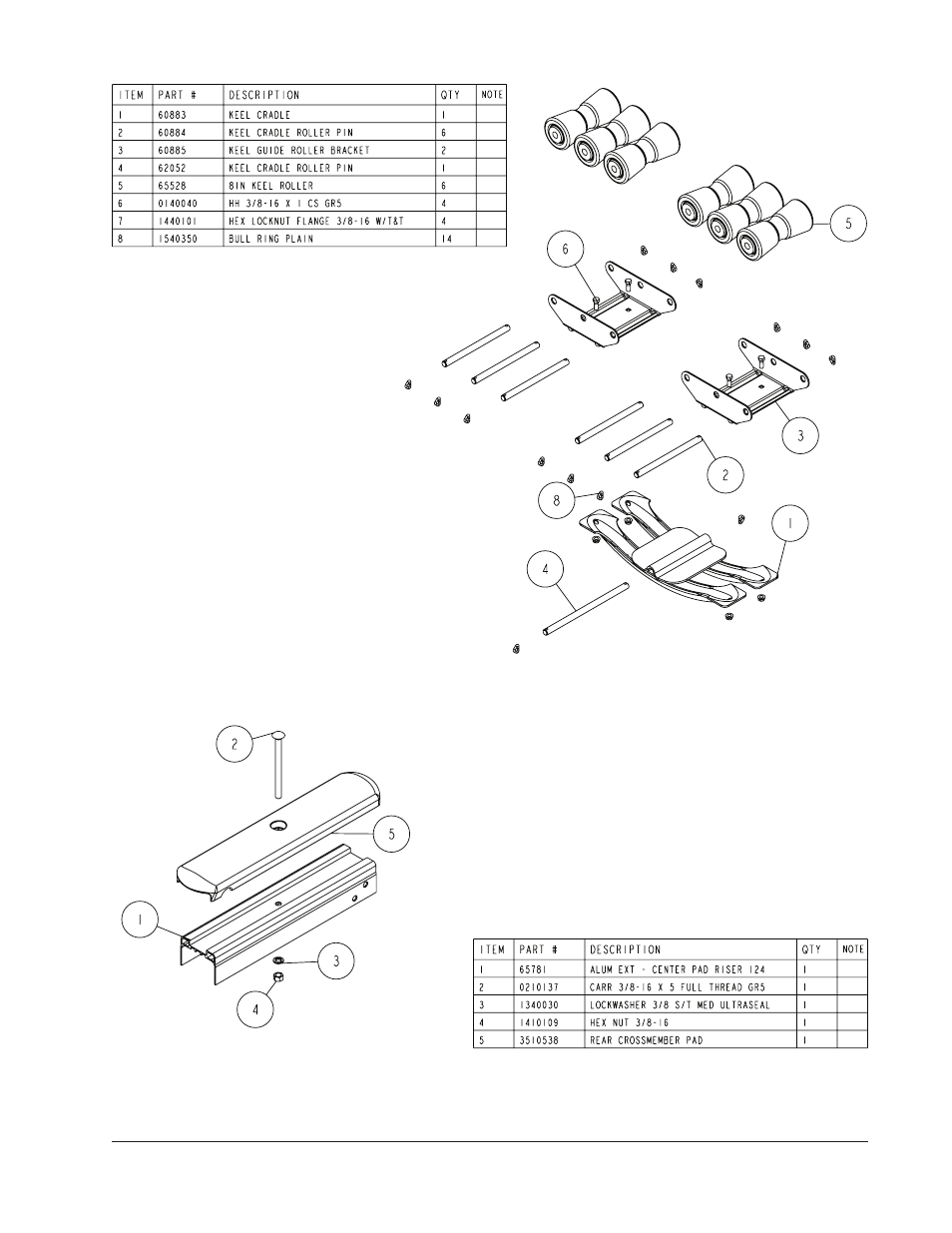 | ITEM | PART # | DESCRIPTION | QTY | NOTE |
|---|---|---|---|---|
| 1 | 60883 | KEEL CRADLE | 1 | |
| 2 | 60884 | KEEL CRADLE ROLLER PIN | 6 | |
| 3 | 60885 | KEEL GUIDE ROLLER BRACKET | 2 | |
| 4 | 62052 | KEEL CRADLE ROLLER PIN | 1 | |
| 5 | 65528 | 8IN KEEL ROLLER | 6 | |
| 6 | 0140040 | HH 3/8-16 X 1 CS GR5 | 4 | |
| 7 | 1440101 | HEX LOCKNUT FLANGE 3/8-16 W/T&T | 4 | |
| 8 | 1540350 | BULL RING PLAIN | 14 | |

5
6
3
2
8
1
4

2
5
1
3
4

| ITEM | PART # | DESCRIPTION | QTY | NOTE |
|---|---|---|---|---|
| 1 | 65781 | ALUM EXT - CENTER PAD RISER 124 | 1 | |
| 2 | 0210137 | CARR 3/8-16 X 5 FULL THREAD GR5 | 1 | |
| 3 | 1340030 | LOCKWASHER 3/8 S/T MED ULTRASEAL | 1 | |
| 4 | 1410109 | HEX NUT 3/8-16 | 1 | |
| 5 | 3510538 | REAR CROSSMEMBER PAD | 1 | |