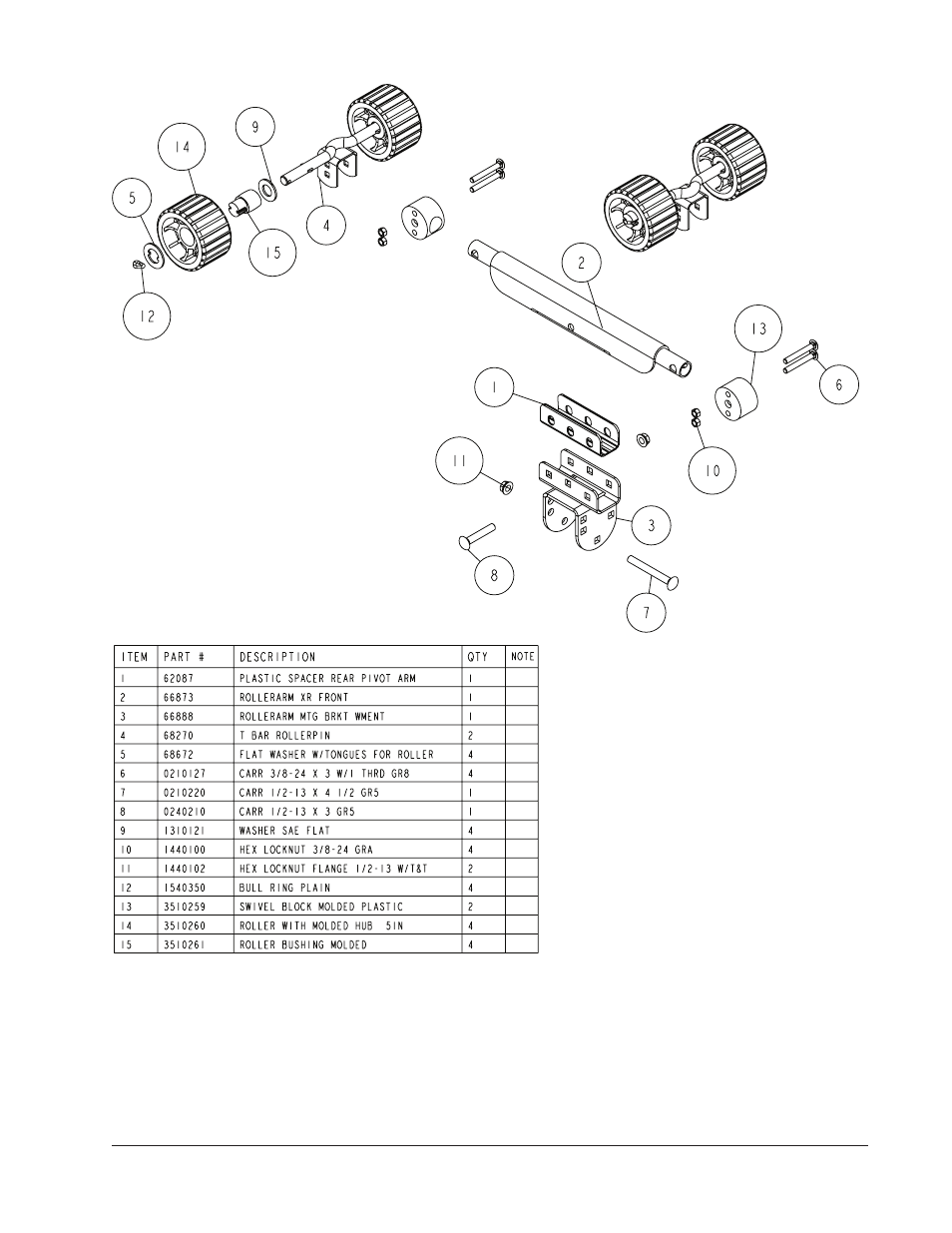 14
9
5
15
4
12
2
13
6
1
11
10
3
8
7

| ITEM | PART # | DESCRIPTION | QTY | NOTE |
|---|---|---|---|---|
| 1 | 62087 | PLASTIC SPACER REAR PIVOT ARM | 1 | |
| 2 | 66873 | ROLLERARM XR FRONT | 1 | |
| 3 | 66888 | ROLLERARM MTG BRKT WMENT | 1 | |
| 4 | 68270 | T BAR ROLLERPIN | 2 | |
| 5 | 68672 | FLAT WASHER W/TONGUES FOR ROLLER | 4 | |
| 6 | 0210127 | CARR 3/8-24 X 3 W/1 THRD GR8 | 4 | |
| 7 | 0210220 | CARR 1/2-13 X 4 1/2 GR5 | 1 | |
| 8 | 0240210 | CARR 1/2-13 X 3 GR5 | 1 | |
| 9 | 1310121 | WASHER SAE FLAT | 4 | |
| 10 | 1440100 | HEX LOCKNUT 3/8-24 GRA | 4 | |
| 11 | 1440102 | HEX LOCKNUT FLANGE 1/2-13 W/T&T | 2 | |
| 12 | 1540350 | BULL RING PLAIN | 4 | |
| 13 | 3510259 | SWIVEL BLOCK MOLDED PLASTIC | 2 | |
| 14 | 3510260 | ROLLER WITH MOLDED HUB 5IN | 4 | |
| 15 | 3510261 | ROLLER BUSHING MOLDED | 4 | |