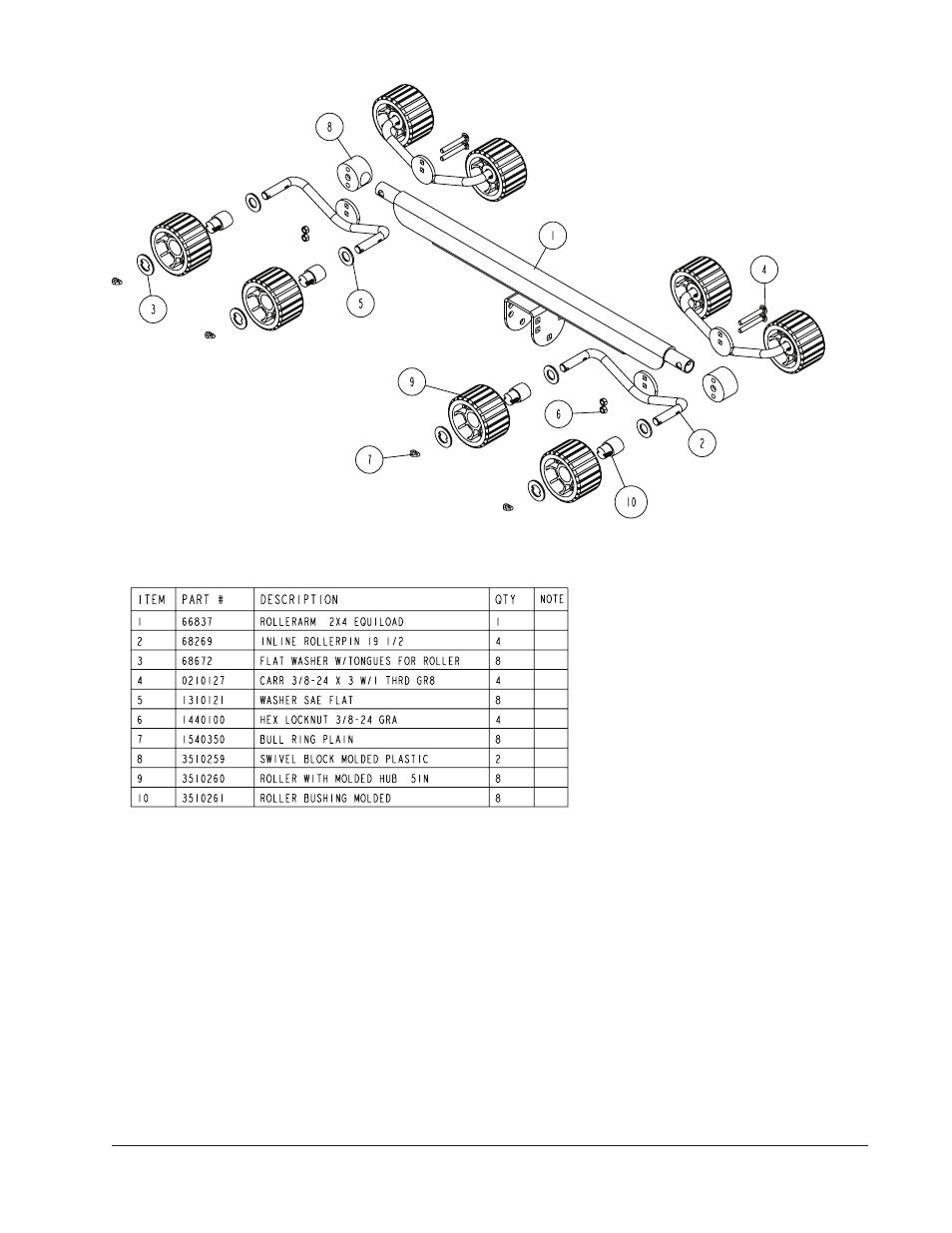 8

1

4

3

5

9

6

2

7

10

| ITEM | PART # | DESCRIPTION | QTY | NOTE |
|---|---|---|---|---|
| 1 | 66837 | ROLLERARM 2X4 EQUILOAD | 1 | |
| 2 | 68269 | INLINE ROLLERPIN 19 1/2 | 4 | |
| 3 | 68672 | FLAT WASHER W/TONGUES FOR ROLLER | 8 | |
| 4 | 0210127 | CARR 3/8-24 X 3 W/1 THRD GR8 | 4 | |
| 5 | 1310121 | WASHER SAE FLAT | 8 | |
| 6 | 1440100 | HEX LOCKNUT 3/8-24 GRA | 4 | |
| 7 | 1540350 | BULL RING PLAIN | 8 | |
| 8 | 3510259 | SWIVEL BLOCK MOLDED PLASTIC | 2 | |
| 9 | 3510260 | ROLLER WITH MOLDED HUB 5IN | 8 | |
| 10 | 3510261 | ROLLER BUSHING MOLDED | 8 | |