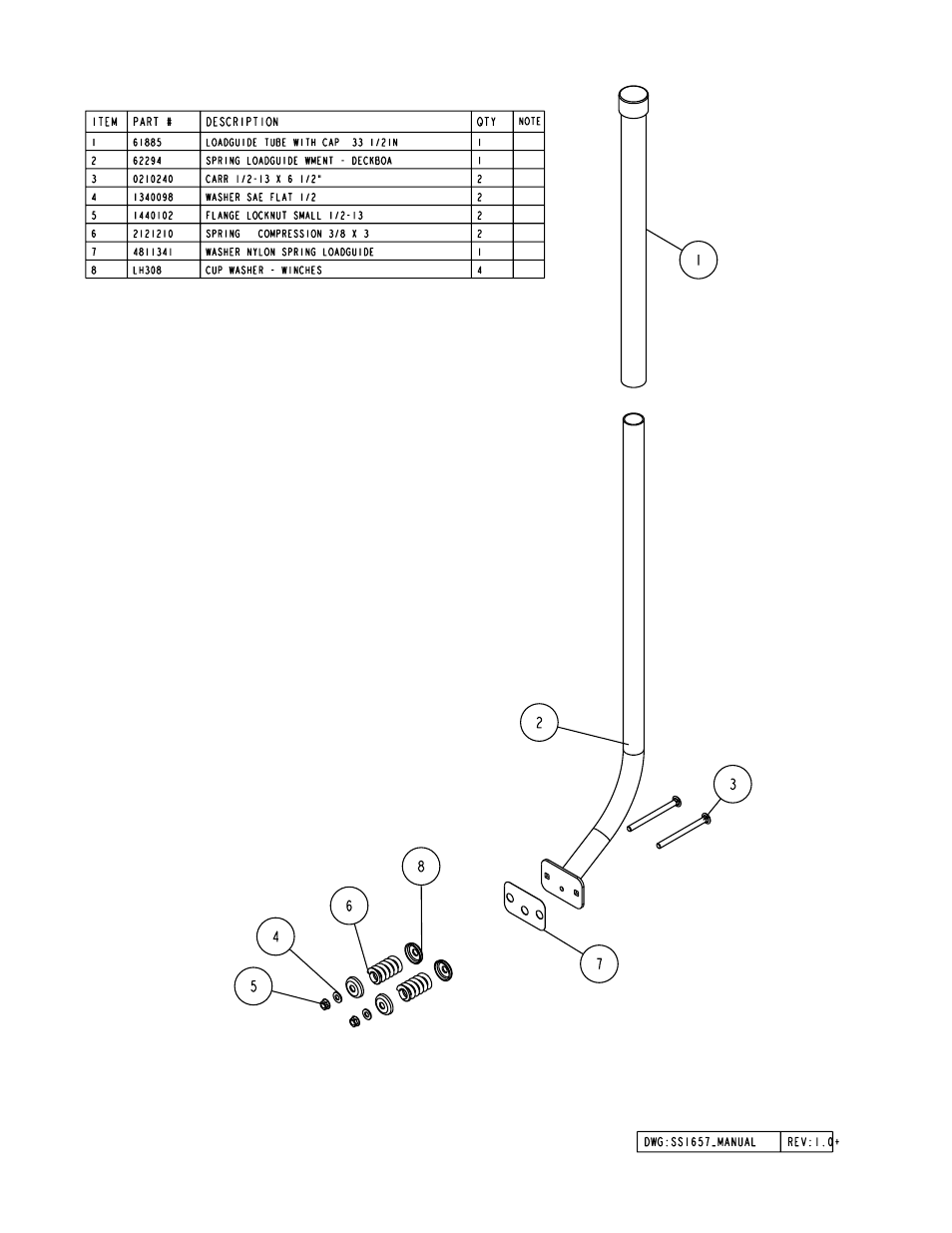 | ITEM | PART # | DESCRIPTION | QTY | NOTE |
|---|---|---|---|---|
| 1 | 61885 | LOADGUIDE TUBE WITH CAP 33 1/2IN | 1 | |
| 2 | 62294 | SPRING LOADGUIDE WMENT - DECKBOA | 1 | |
| 3 | 0210240 | CARR 1/2-13 X 6 1/2" | 2 | |
| 4 | 1340098 | WASHER SAE FLAT 1/2 | 2 | |
| 5 | 1440102 | FLANGE LOCKNUT SMALL 1/2-13 | 2 | |
| 6 | 2121210 | SPRING COMPRESSION 3/8 X 3 | 2 | |
| 7 | 4811341 | WASHER NYLON SPRING LOADGUIDE | 1 | |
| 8 | LH308 | CUP WASHER - WINCHES | 4 | |

1

2

3

8

6

4

5

7

DWG:SS1657_MANUAL REV:1.0+