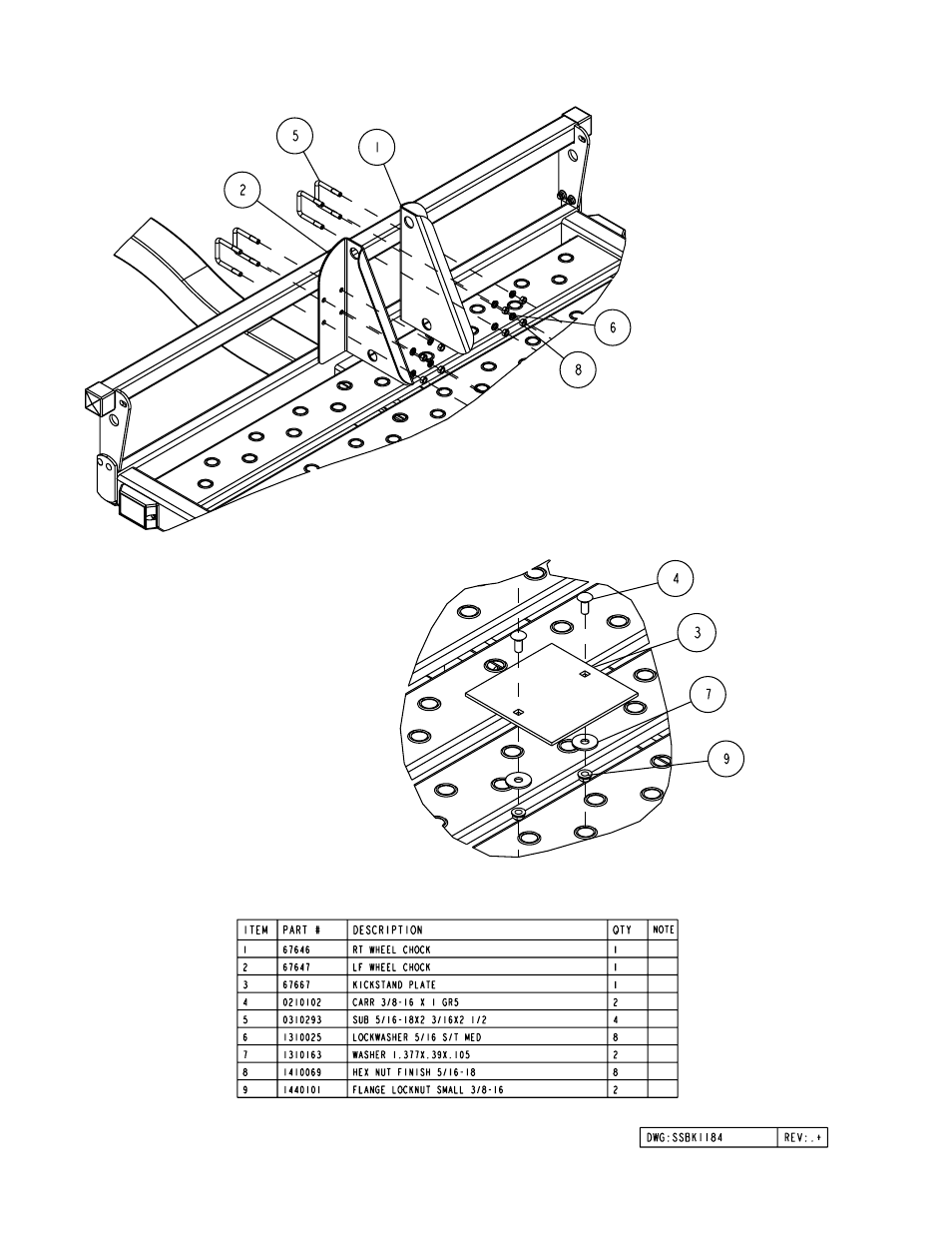 5
1
2
6
8
4
3
7
9

| ITEM | PART # | DESCRIPTION | QTY | NOTE |
|---|---|---|---|---|
| 1 | 67646 | RT WHEEL CHOCK | 1 | |
| 2 | 67647 | LF WHEEL CHOCK | 1 | |
| 3 | 67667 | KICKSTAND PLATE | 1 | |
| 4 | 0210102 | CARR 3/8-16 X 1 GR5 | 2 | |
| 5 | 0310293 | SUB 5/16-18X2 3/16X2 1/2 | 4 | |
| 6 | 1310025 | LOCKWASHER 5/16 S/T MED | 8 | |
| 7 | 1310163 | WASHER 1.377X.39X.105 | 2 | |
| 8 | 1410069 | HEX NUT FINISH 5/16-18 | 8 | |
| 9 | 1440101 | FLANGE LOCKNUT SMALL 3/8-16 | 2 | |

DWG:SSBK1184 REV:.+